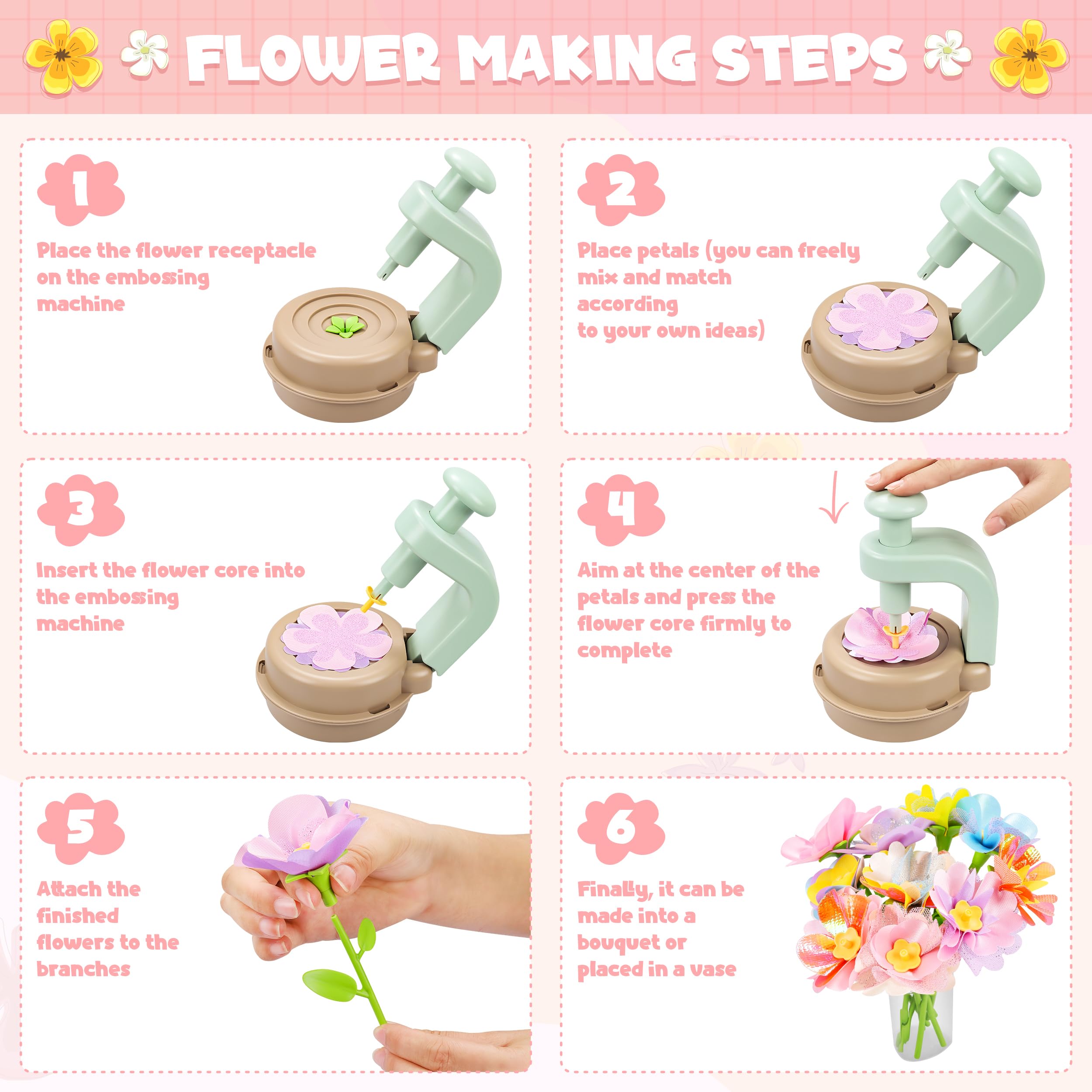 FLOWER MAKING STEPS

1

Place the flower receptacle on the embossing machine

2

Place petals (you can freely mix and match according to your own ideas)

3

Insert the flower core into the embossing machine

4

Aim at the center of the petals and press the flower core firmly to complete

5

Attach the finished flowers to the branches

6

Finally, it can be made into a bouquet or placed in a vase