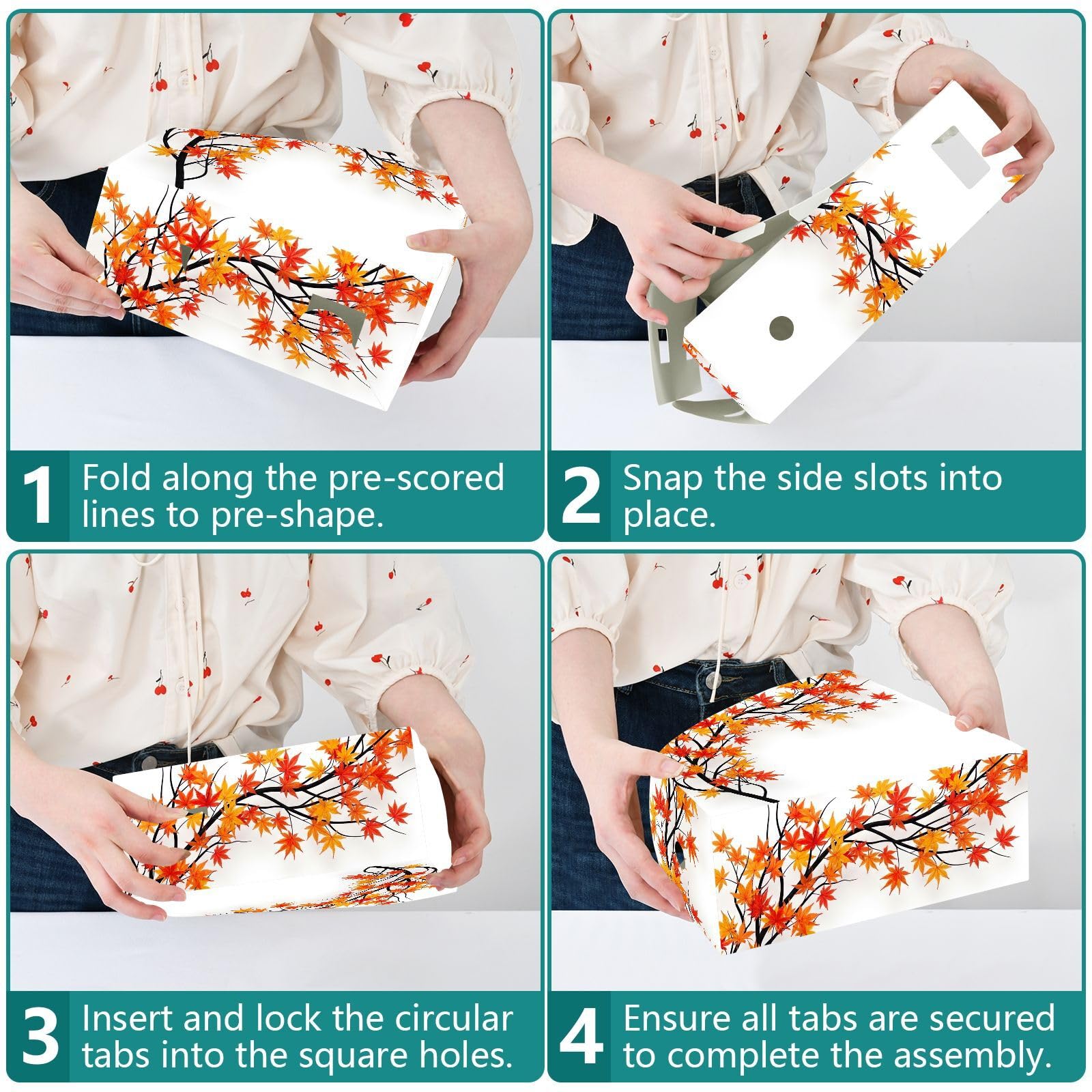 1 Fold along the pre-scored lines to pre-shape.

2 Snap the side slots into place.

3 Insert and lock the circular tabs into the square holes.

4 Ensure all tabs are secured to complete the assembly.