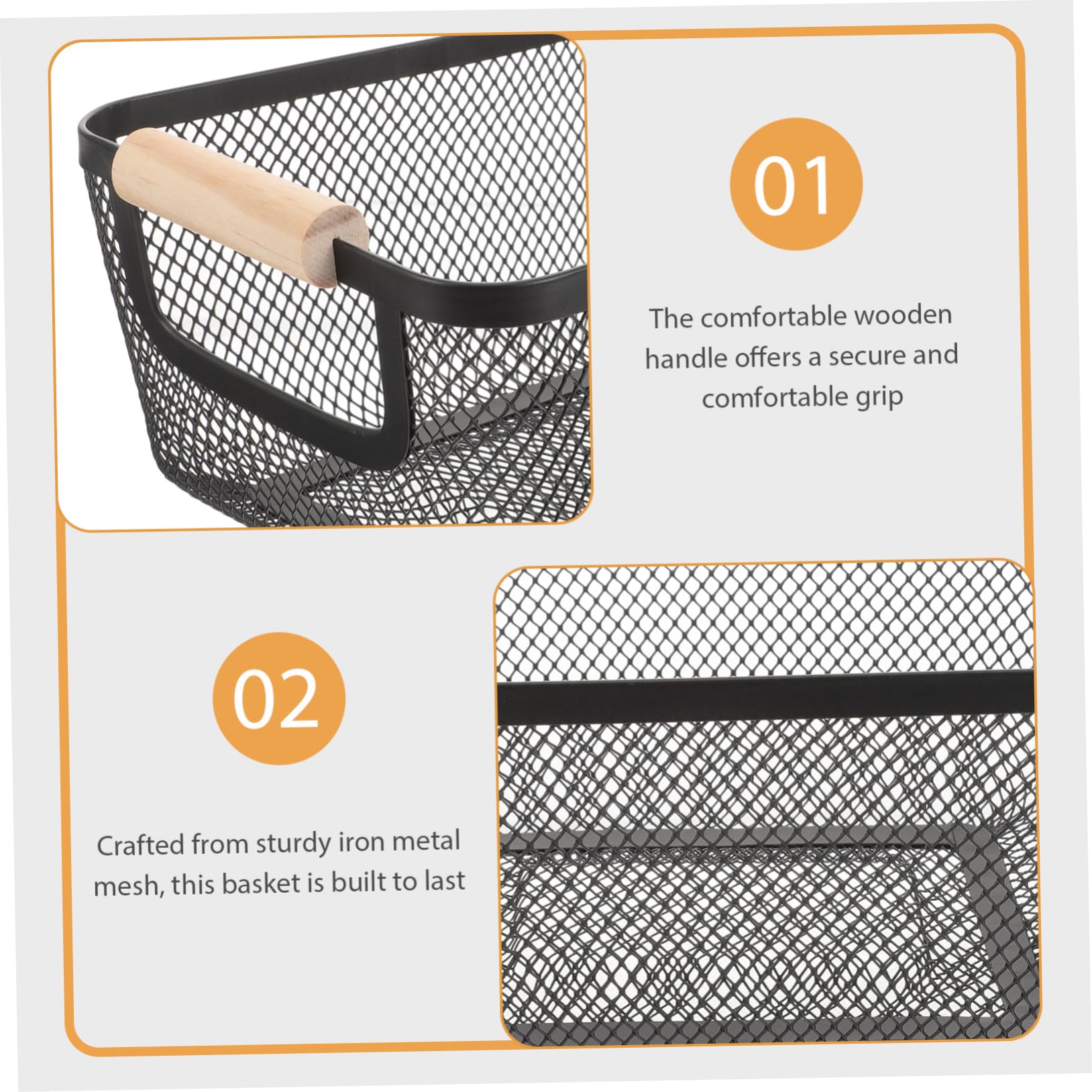 01

The comfortable wooden handle offers a secure and comfortable grip

02

Crafted from sturdy iron metal mesh, this basket is built to last