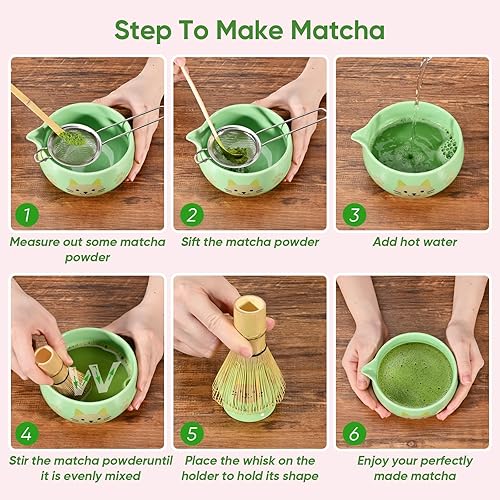 Step To Make Matcha

1
Measure out some matcha powder

2
Sift the matcha powder

3
Add hot water

4
Stir the matcha powderuntil it is evenly mixed

5
Place the whisk on the holder to hold its shape

6
Enjoy your perfectly made matcha