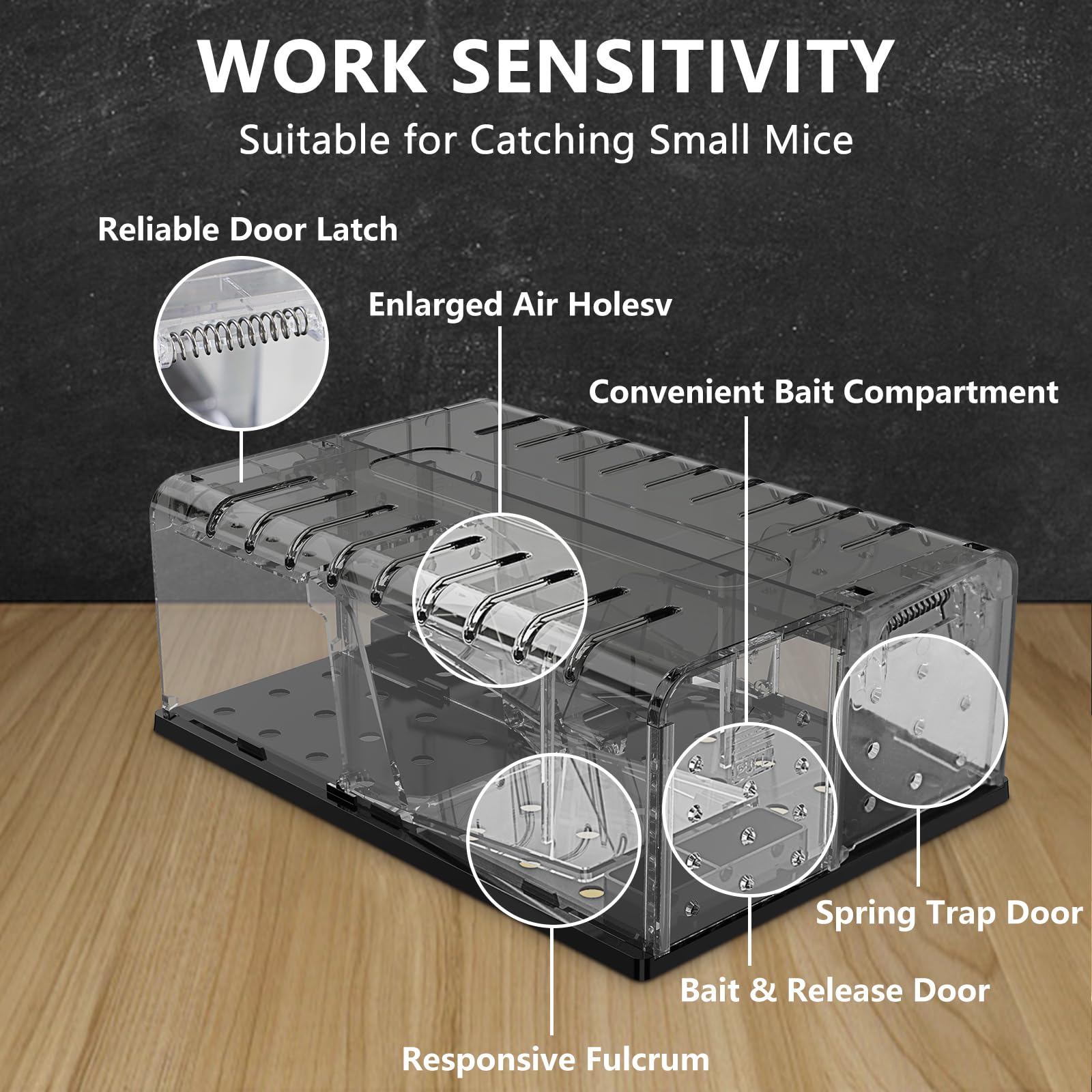 WORK SENSITIVITY
Suitable for Catching Small Mice

Reliable Door Latch

Enlarged Air Holesv

Convenient Bait Compartment

Spring Trap Door

Bait & Release Door

Responsive Fulcrum