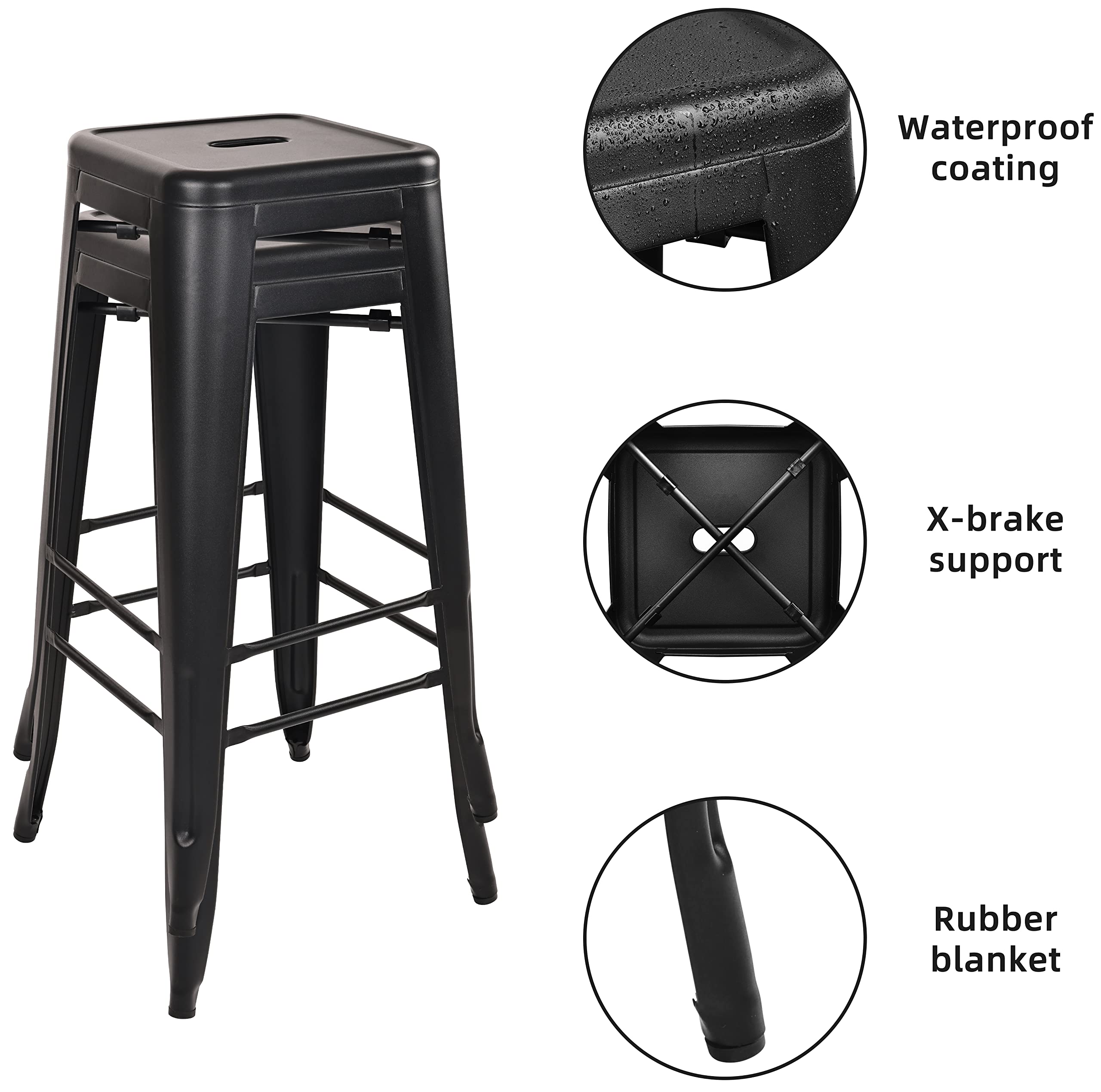 Waterproof coating

X-brake support

Rubber blanket