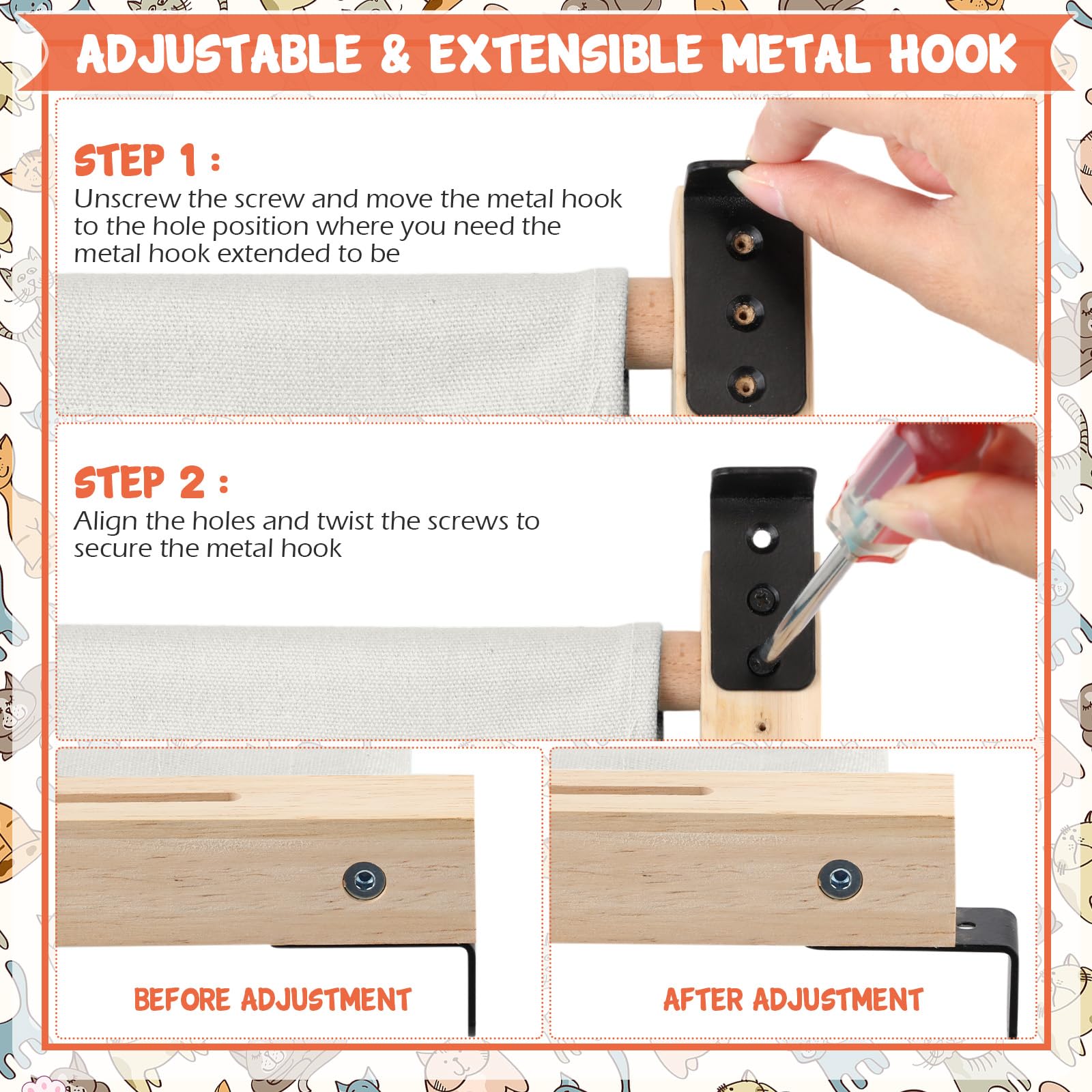 ADJUSTABLE & EXTENSIBLE METAL HOOK

STEP 1 :
Unscrew the screw and move the metal hook to the hole position where you need the metal hook extended to be

STEP 2 :
Align the holes and twist the screws to secure the metal hook

BEFORE ADJUSTMENT

AFTER ADJUSTMENT