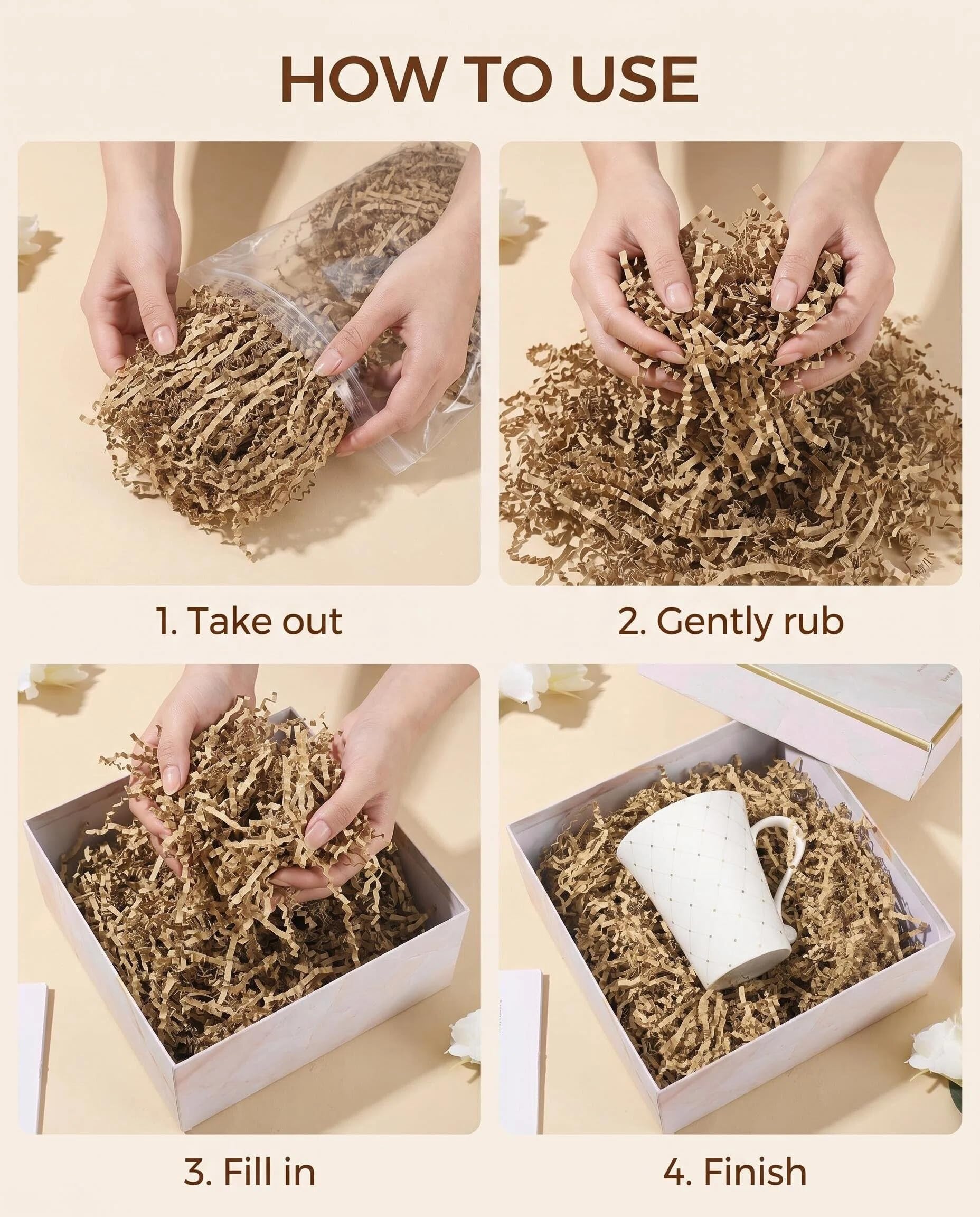 HOW TO USE

1. Take out

2. Gently rub

3. Fill in

4. Finish