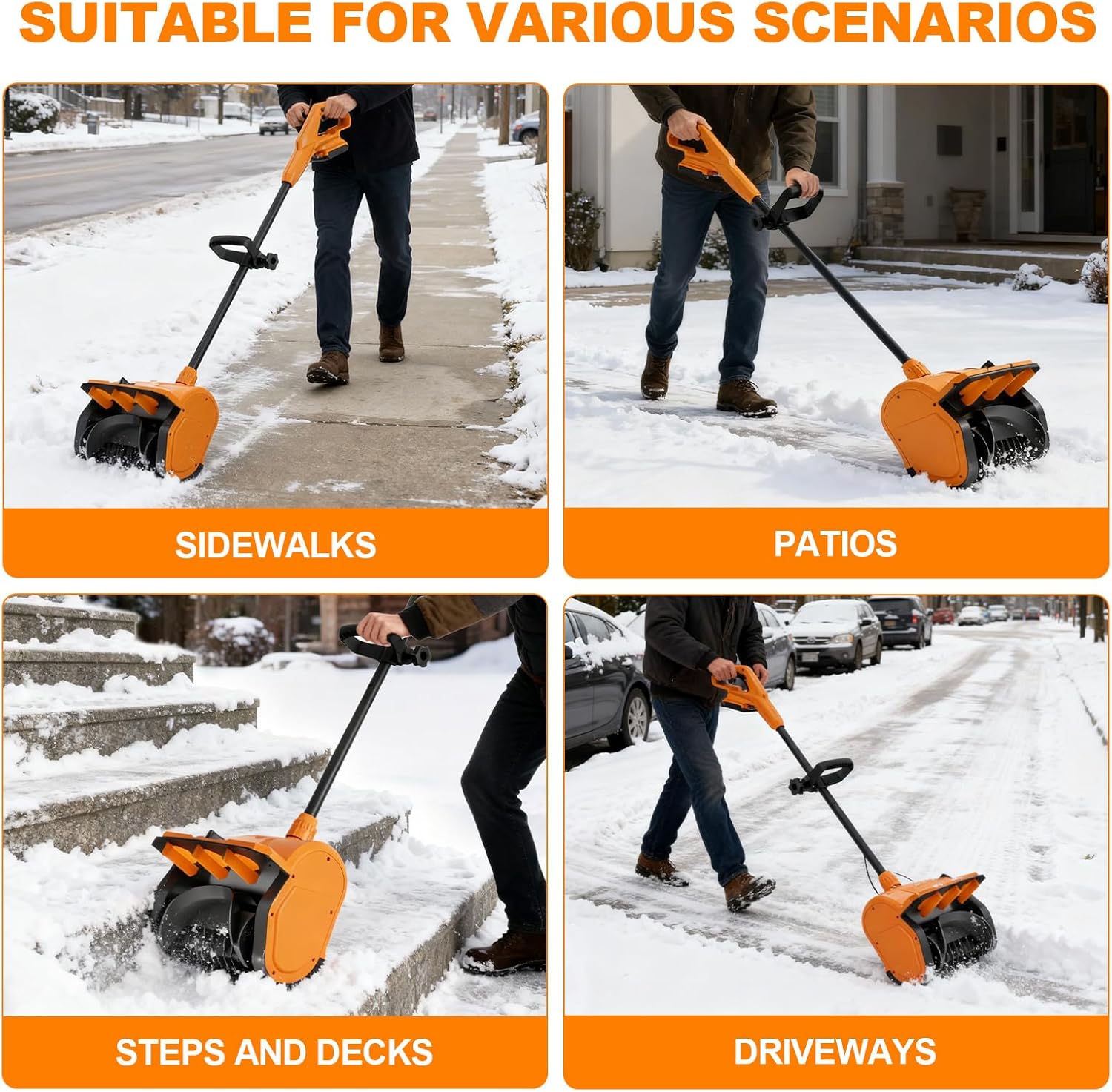 SUITABLE FOR VARIOUS SCENARIOS

SIDEWALKS

PATIOS

STEPS AND DECKS

DRIVEWAYS