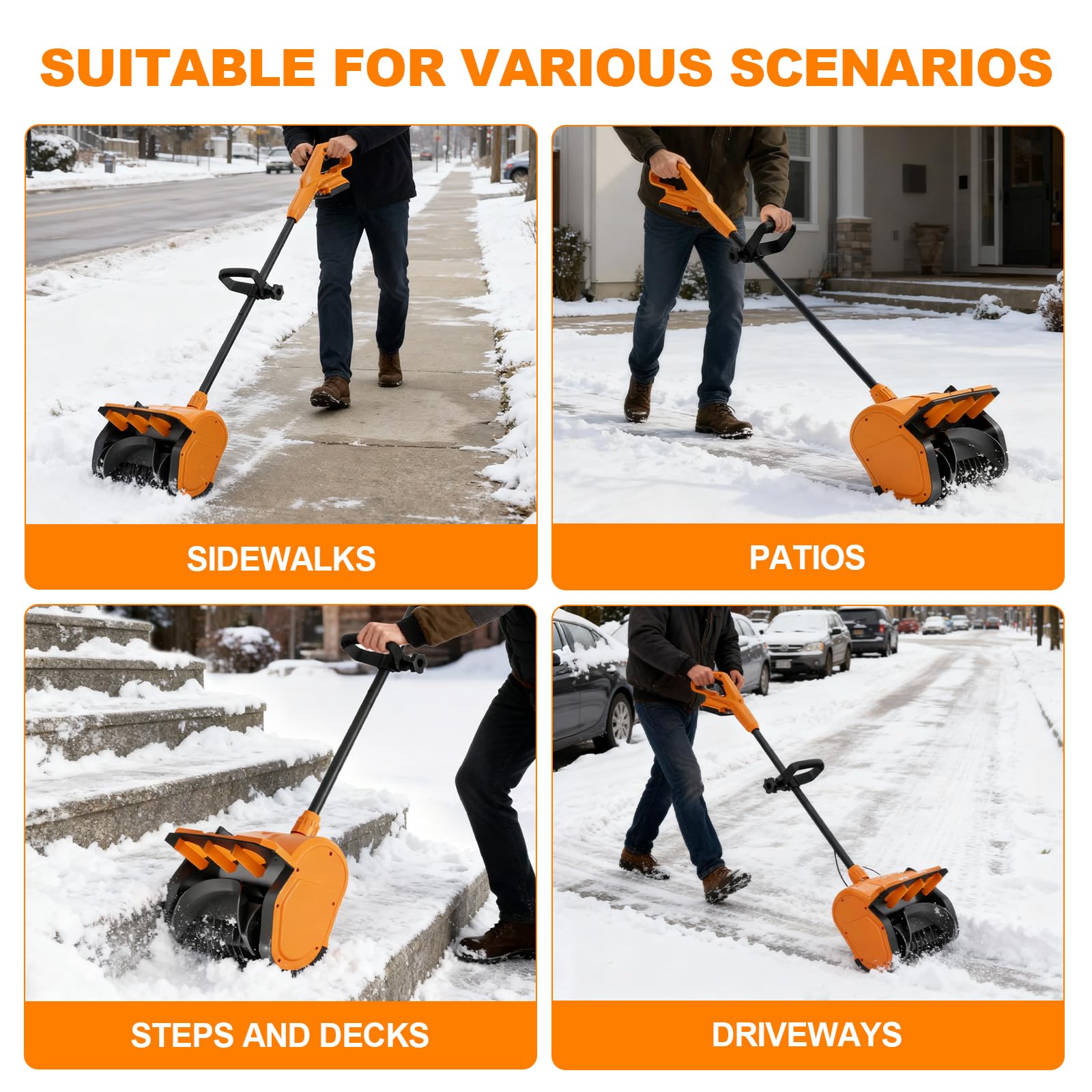 SUITABLE FOR VARIOUS SCENARIOS

SIDEWALKS

PATIOS

STEPS AND DECKS

DRIVEWAYS