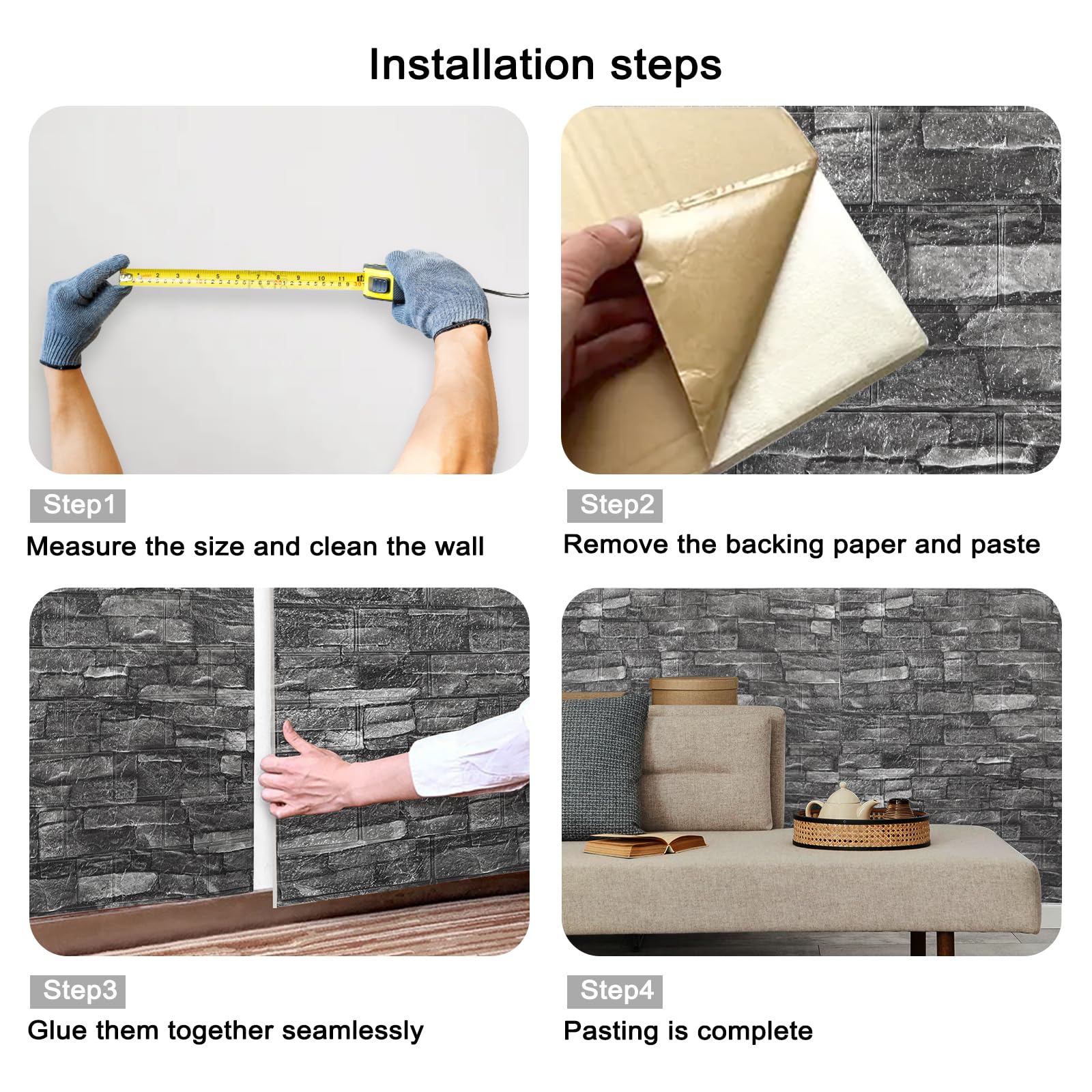 Installation steps

Step1

Measure the size and clean the wall

Step2

Remove the backing paper and paste

Step3

Glue them together seamlessly

Step4

Pasting is complete