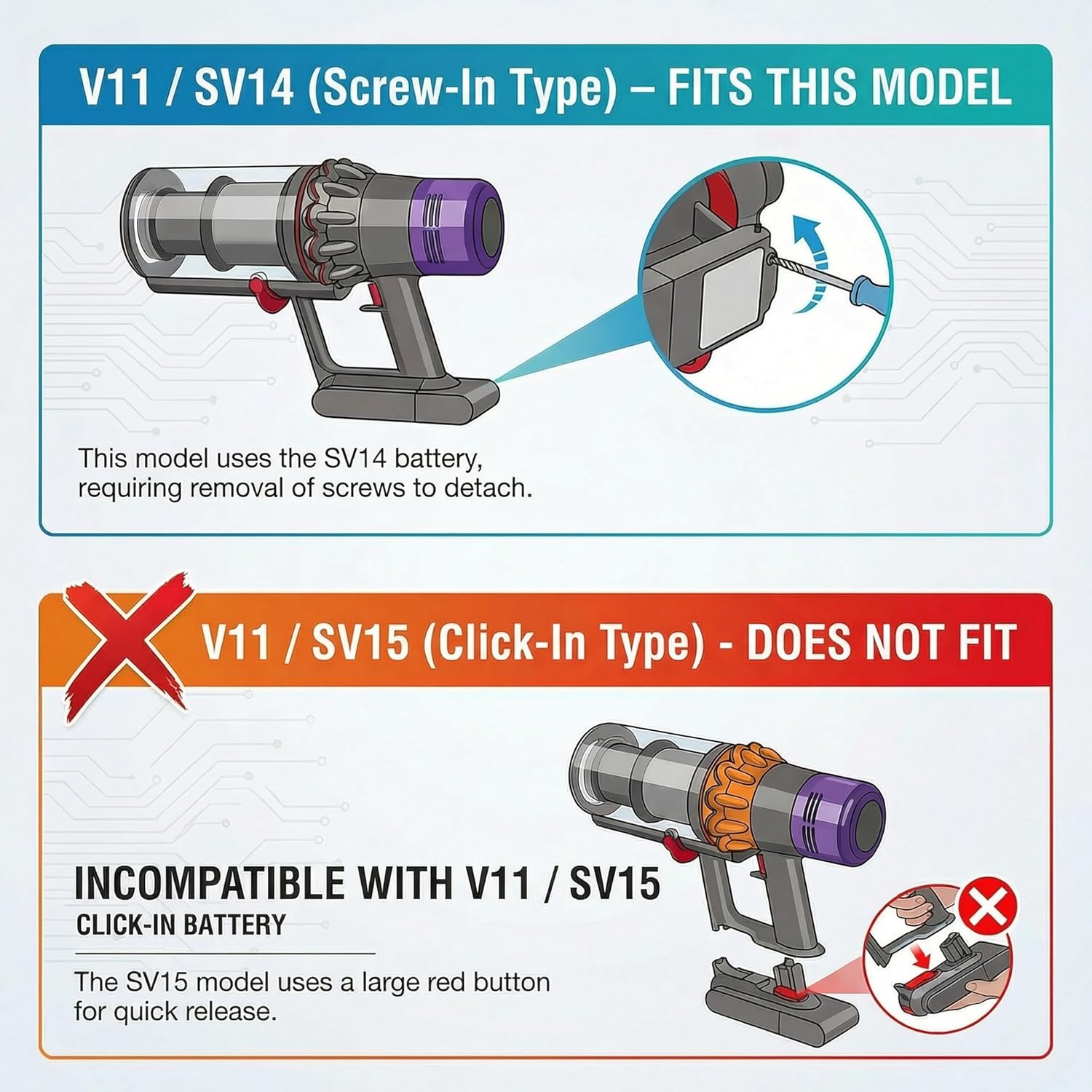 V11 / SV14 (Screw-In Type) – FITS THIS MODEL

This model uses the SV14 battery, requiring removal of screws to detach.

V11 / SV15 (Click-In Type) - DOES NOT FIT

INCOMPATIBLE WITH V11 / SV15

CLICK-IN BATTERY

The SV15 model uses a large red button for quick release.