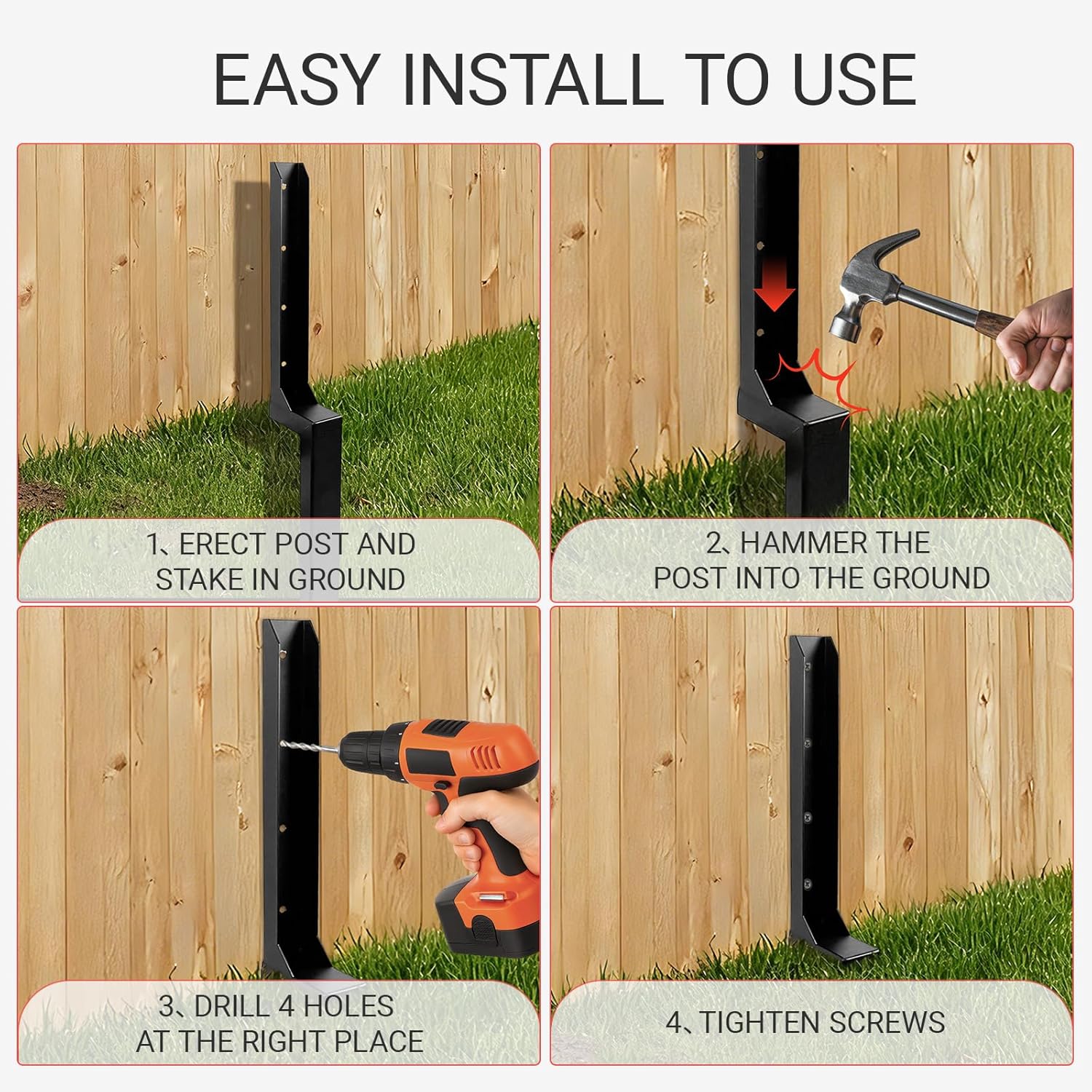 EASY INSTALL TO USE

1、ERECT POST AND STAKE IN GROUND

2、HAMMER THE POST INTO THE GROUND

3、DRILL 4 HOLES AT THE RIGHT PLACE

4、TIGHTEN SCREWS