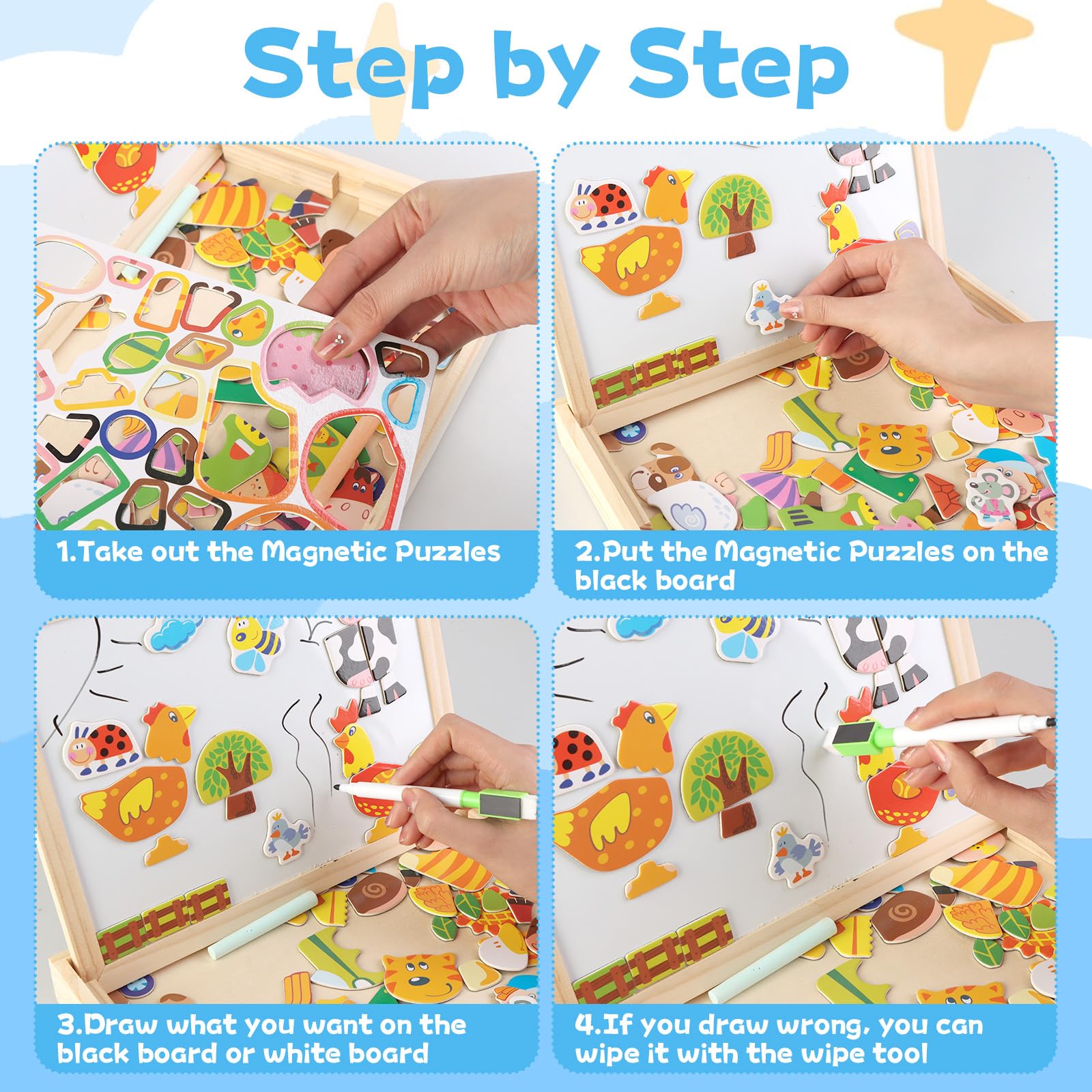 Step by Step

1.Take out the Magnetic Puzzles

2.Put the Magnetic Puzzles on the black board

3.Draw what you want on the black board or white board

4.If you draw wrong, you can wipe it with the wipe tool