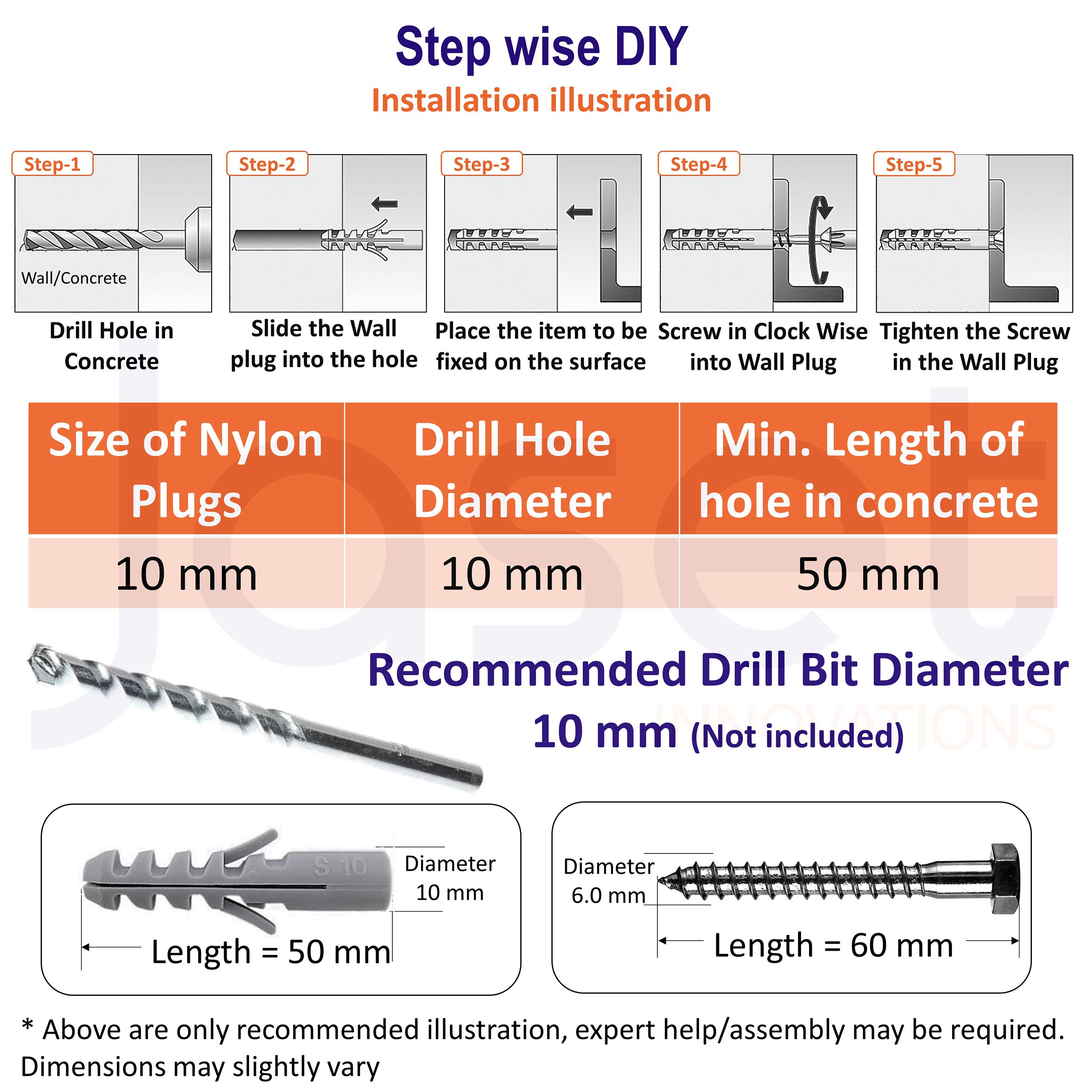 Step wise DIY
Installation illustration

Step-1
Wall/Concrete
Drill Hole in Concrete

Step-2
Slide the Wall plug into the hole

Step-3
Place the item to be fixed on the surface

Step-4
Screw in Clock Wise into Wall Plug

Step-5
Tighten the Screw in the Wall Plug

| Size of Nylon Plugs | Drill Hole Diameter | Min. Length of hole in concrete |
|---|---|---|
| 10 mm | 10 mm | 50 mm |

Jaset INNOVATIONS

Recommended Drill Bit Diameter
10 mm (Not included)

S 10
Diameter 10 mm
Length = 50 mm

Diameter 6.0 mm
Length = 60 mm

* Above are only recommended illustration, expert help/assembly may be required. Dimensions may slightly vary