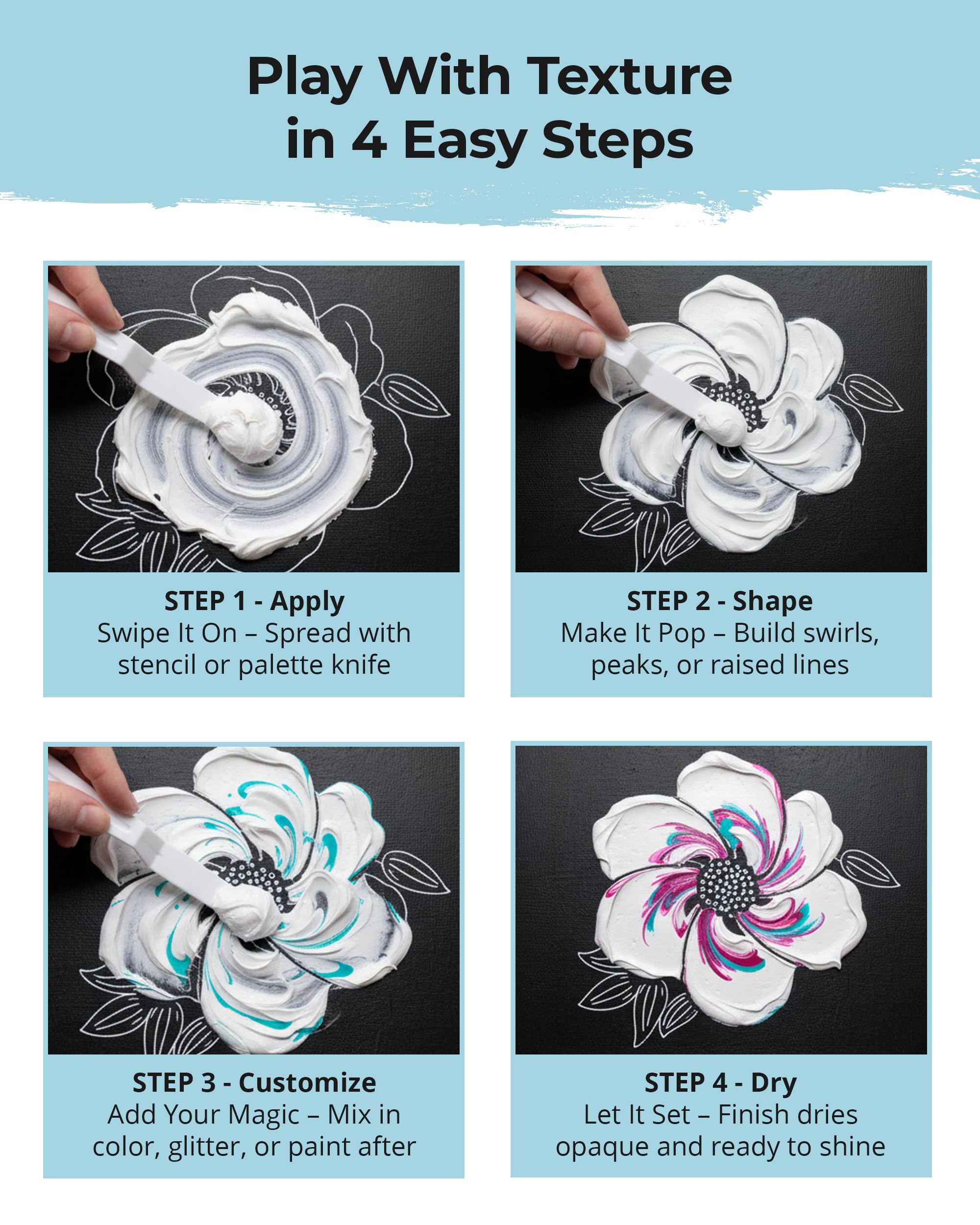 Play With Texture in 4 Easy Steps

STEP 1 - Apply
Swipe It On – Spread with stencil or palette knife

STEP 2 - Shape
Make It Pop – Build swirls, peaks, or raised lines

STEP 3 - Customize
Add Your Magic – Mix in color, glitter, or paint after

STEP 4 - Dry
Let It Set – Finish dries opaque and ready to shine