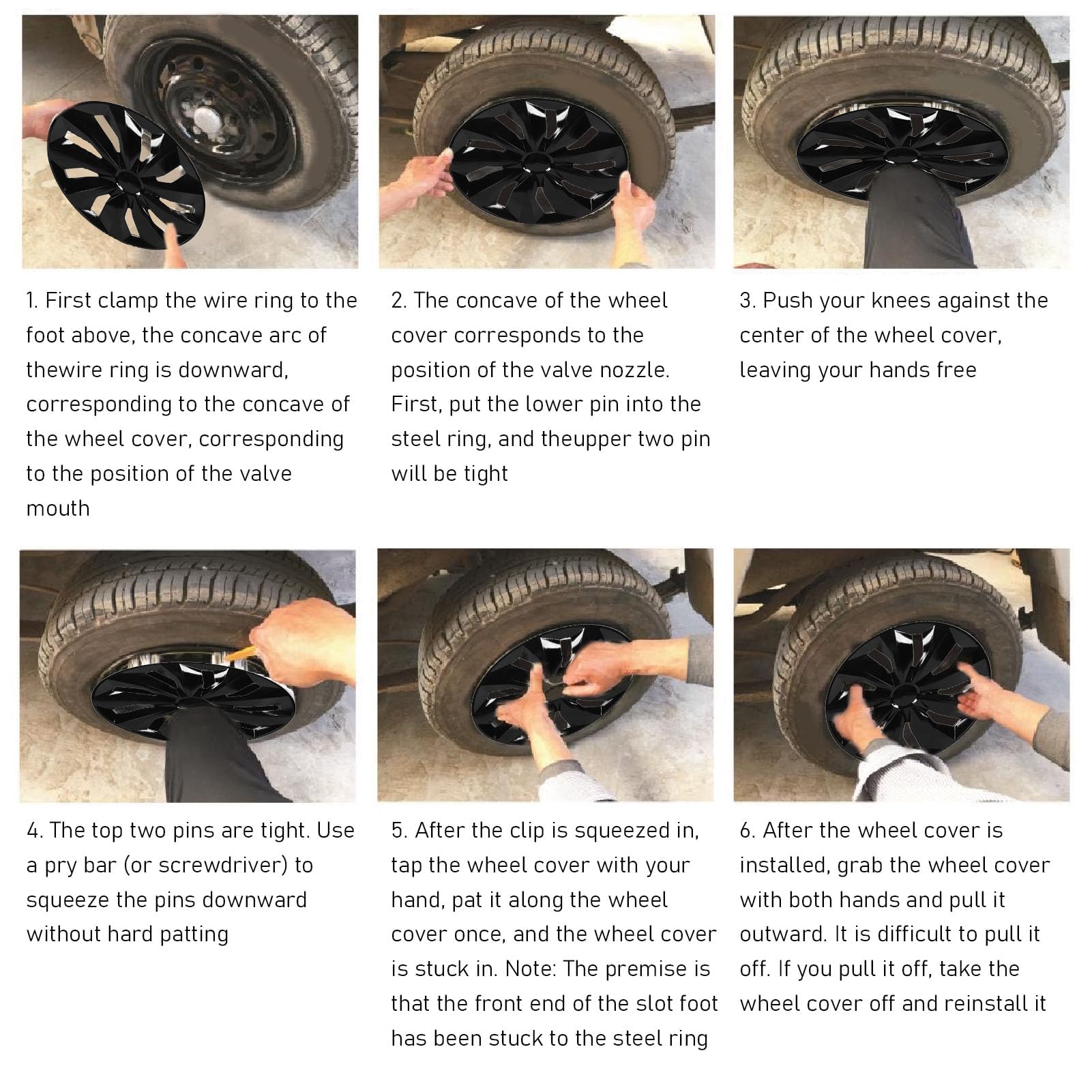 1. First clamp the wire ring to the foot above, the concave arc of thewire ring is downward, corresponding to the concave of the wheel cover, corresponding to the position of the valve mouth

2. The concave of the wheel cover corresponds to the position of the valve nozzle. First, put the lower pin into the steel ring, and theupper two pin will be tight

3. Push your knees against the center of the wheel cover, leaving your hands free

4. The top two pins are tight. Use a pry bar (or screwdriver) to squeeze the pins downward without hard patting

5. After the clip is squeezed in, tap the wheel cover with your hand, pat it along the wheel cover once, and the wheel cover is stuck in. Note: The premise is that the front end of the slot foot has been stuck to the steel ring

6. After the wheel cover is installed, grab the wheel cover with both hands and pull it outward. It is difficult to pull it off. If you pull it off, take the wheel cover off and reinstall it