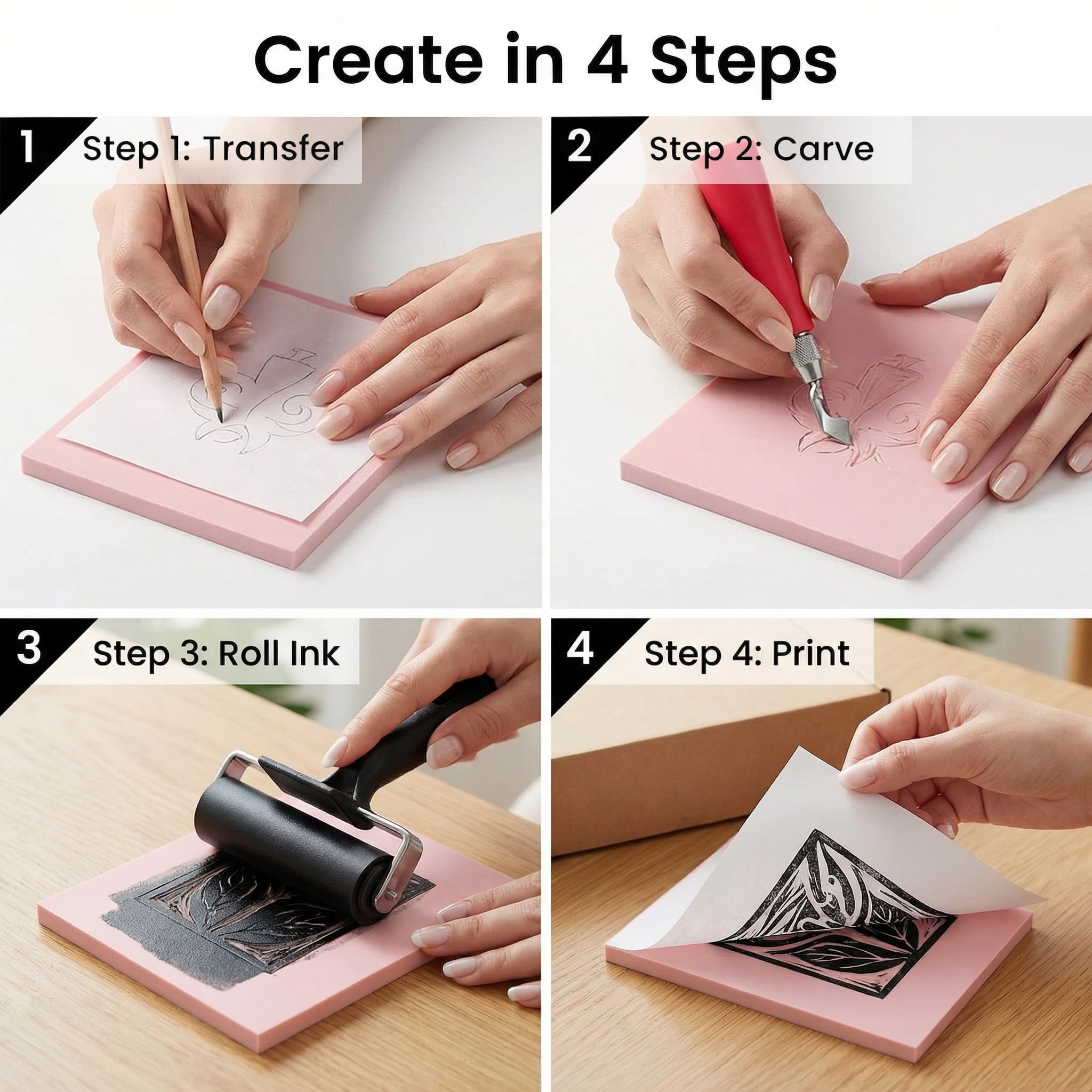 Create in 4 Steps

1 Step 1: Transfer

2 Step 2: Carve

3 Step 3: Roll Ink

4 Step 4: Print