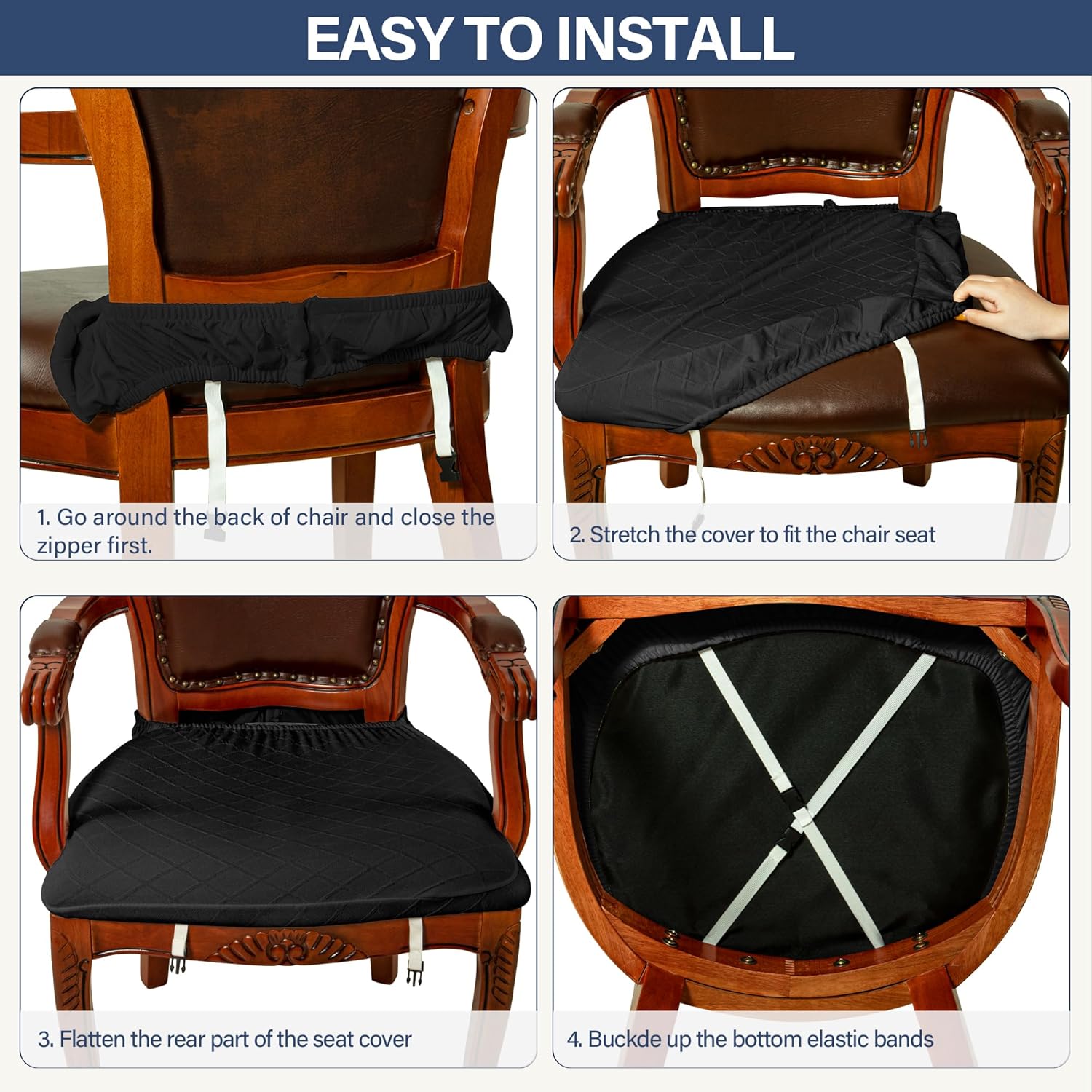 EASY TO INSTALL

1. Go around the back of chair and close the zipper first.

2. Stretch the cover to fit the chair seat

3. Flatten the rear part of the seat cover

4. Buckde up the bottom elastic bands