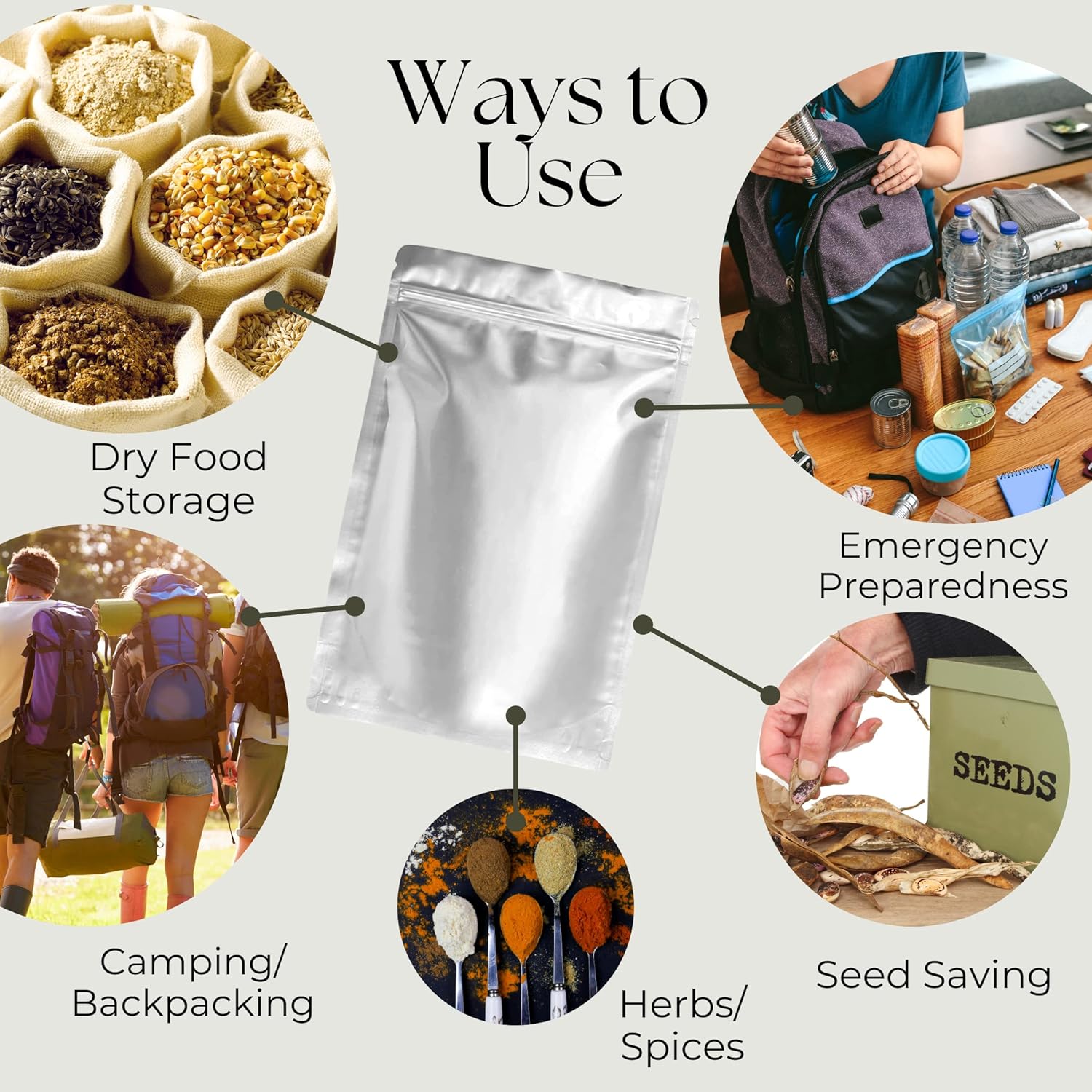 Ways to Use

Dry Food Storage

Emergency Preparedness

Camping/ Backpacking

SEEDS

Seed Saving

Herbs/ Spices