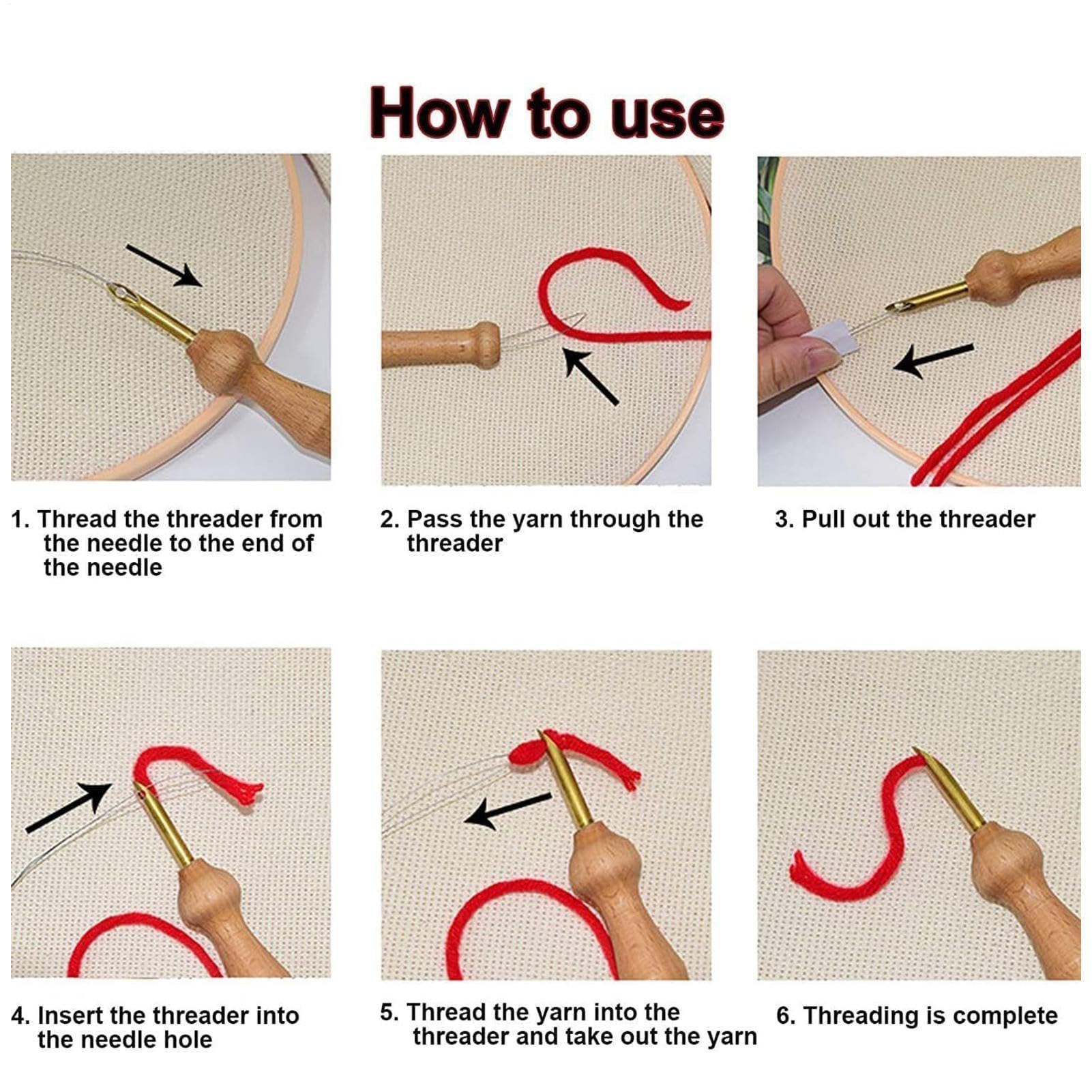 How to use

1. Thread the threader from the needle to the end of the needle

2. Pass the yarn through the threader

3. Pull out the threader

4. Insert the threader into the needle hole

5. Thread the yarn into the threader and take out the yarn

6. Threading is complete