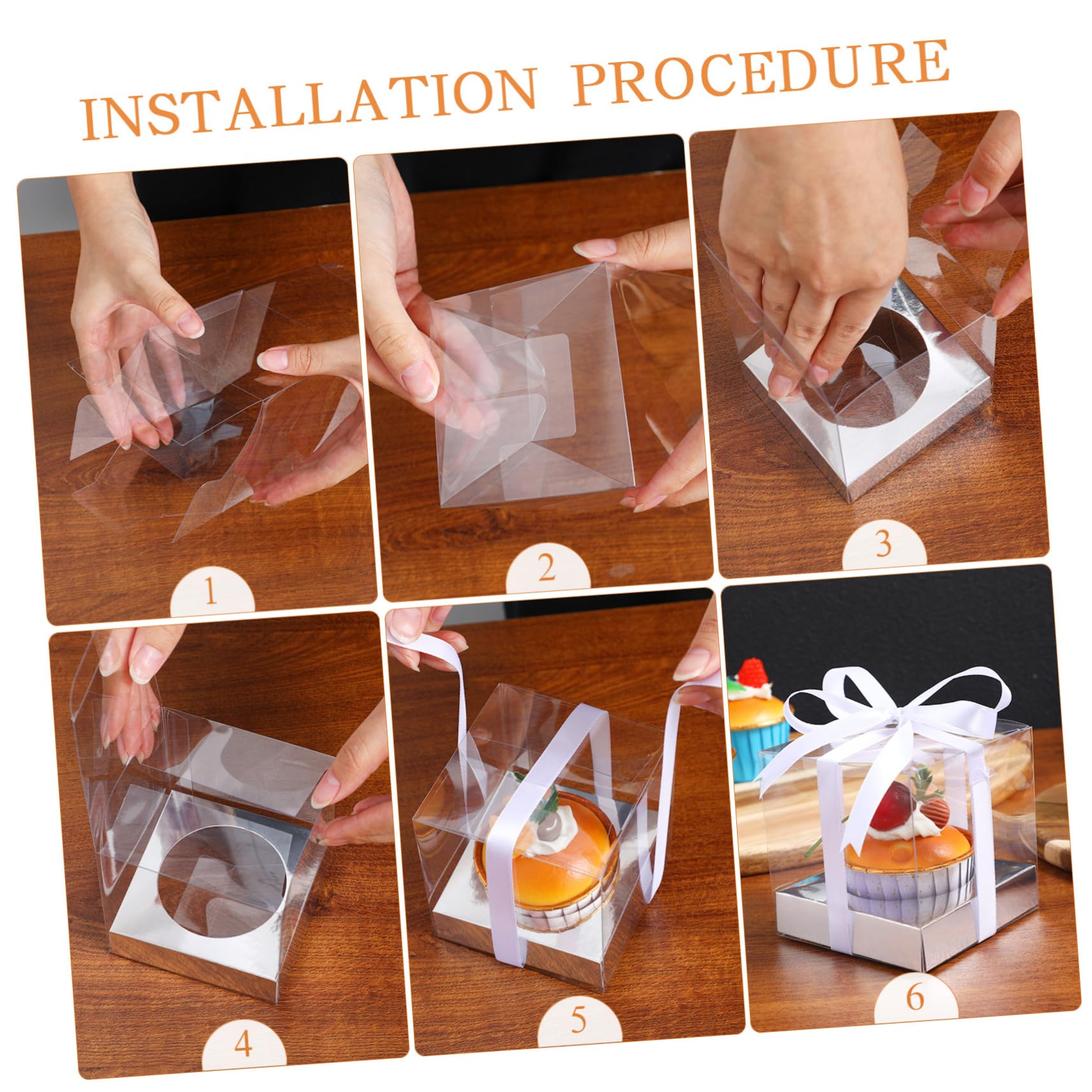 INSTALLATION PROCEDURE

1

2

3

4

5

6