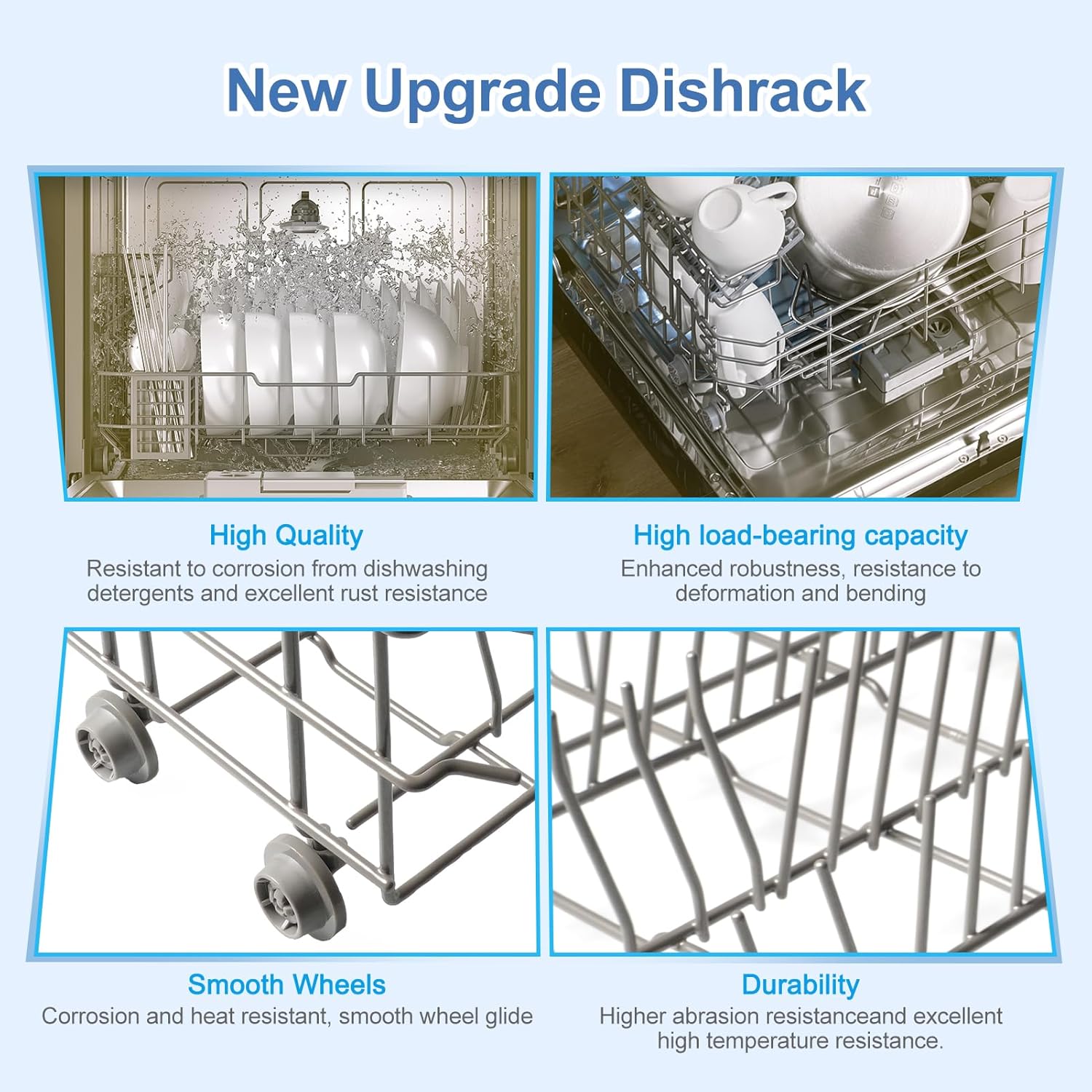 New Upgrade Dishrack

High Quality
Resistant to corrosion from dishwashing detergents and excellent rust resistance

High load-bearing capacity
Enhanced robustness, resistance to deformation and bending

Smooth Wheels
Corrosion and heat resistant, smooth wheel glide

Durability
Higher abrasion resistanceand excellent high temperature resistance.