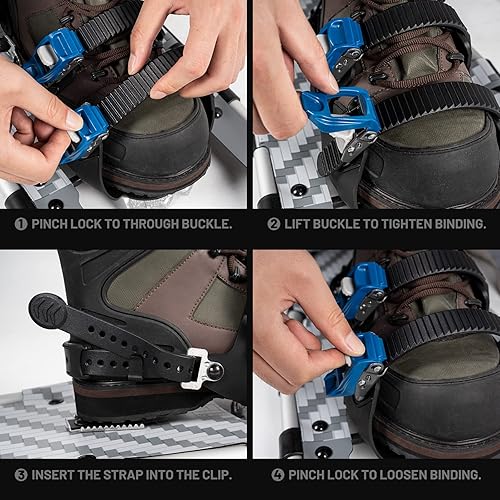 ① PINCH LOCK TO THROUGH BUCKLE.

② LIFT BUCKLE TO TIGHTEN BINDING.

③ INSERT THE STRAP INTO THE CLIP.

④ PINCH LOCK TO LOOSEN BINDING.