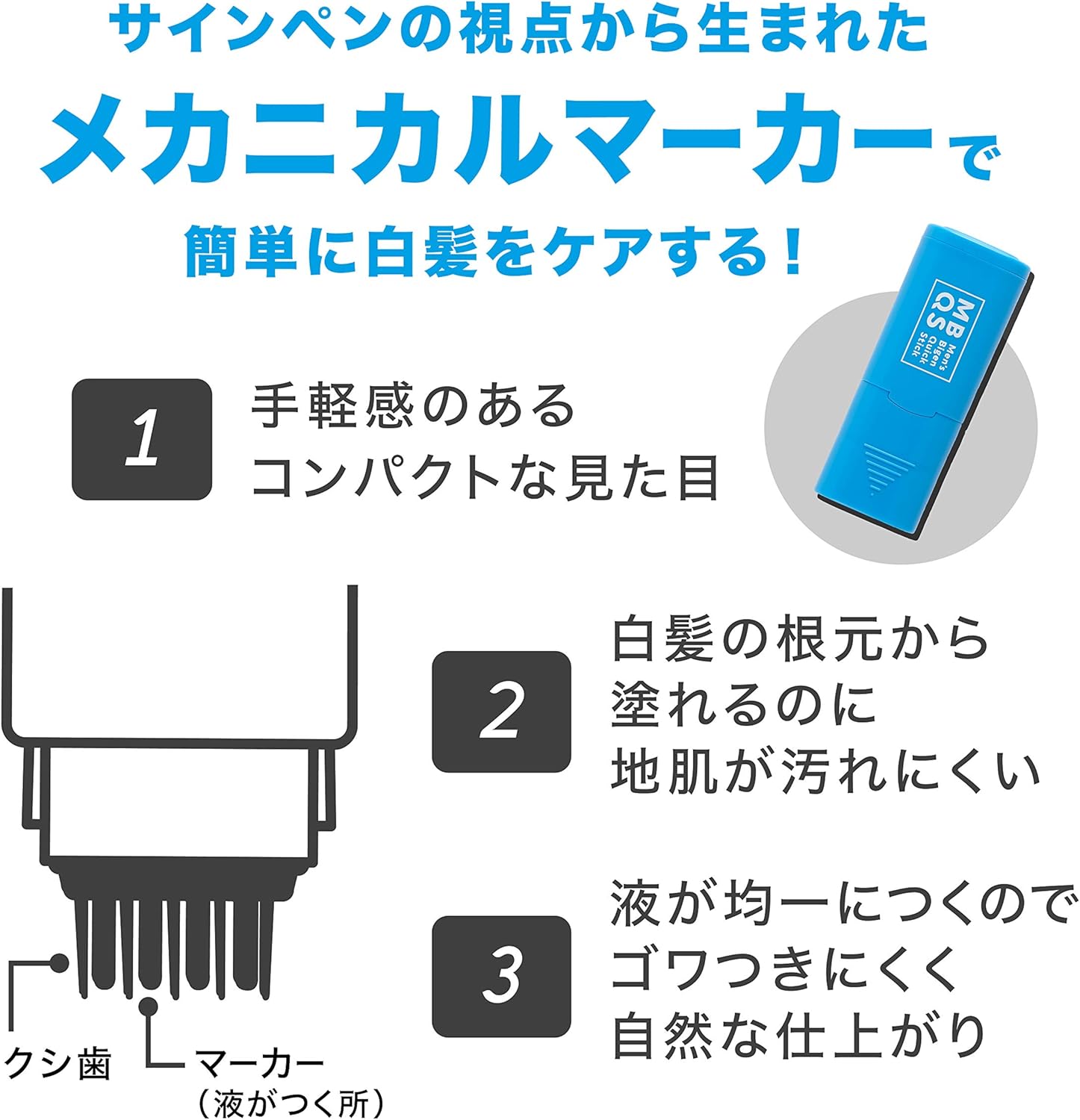 サインペンの視点から生まれた
メカニカルマーカーで
簡単に白髪をケアする！

MB QS Men's Bigen Quick Stick

1 手軽感のある コンパクトな見た目

2 白髪の根元から 塗れるのに 地肌が汚れにくい

3 液が均一につくので ゴワつきにくく 自然な仕上がり

クシ歯

マーカー
（液がつく所）