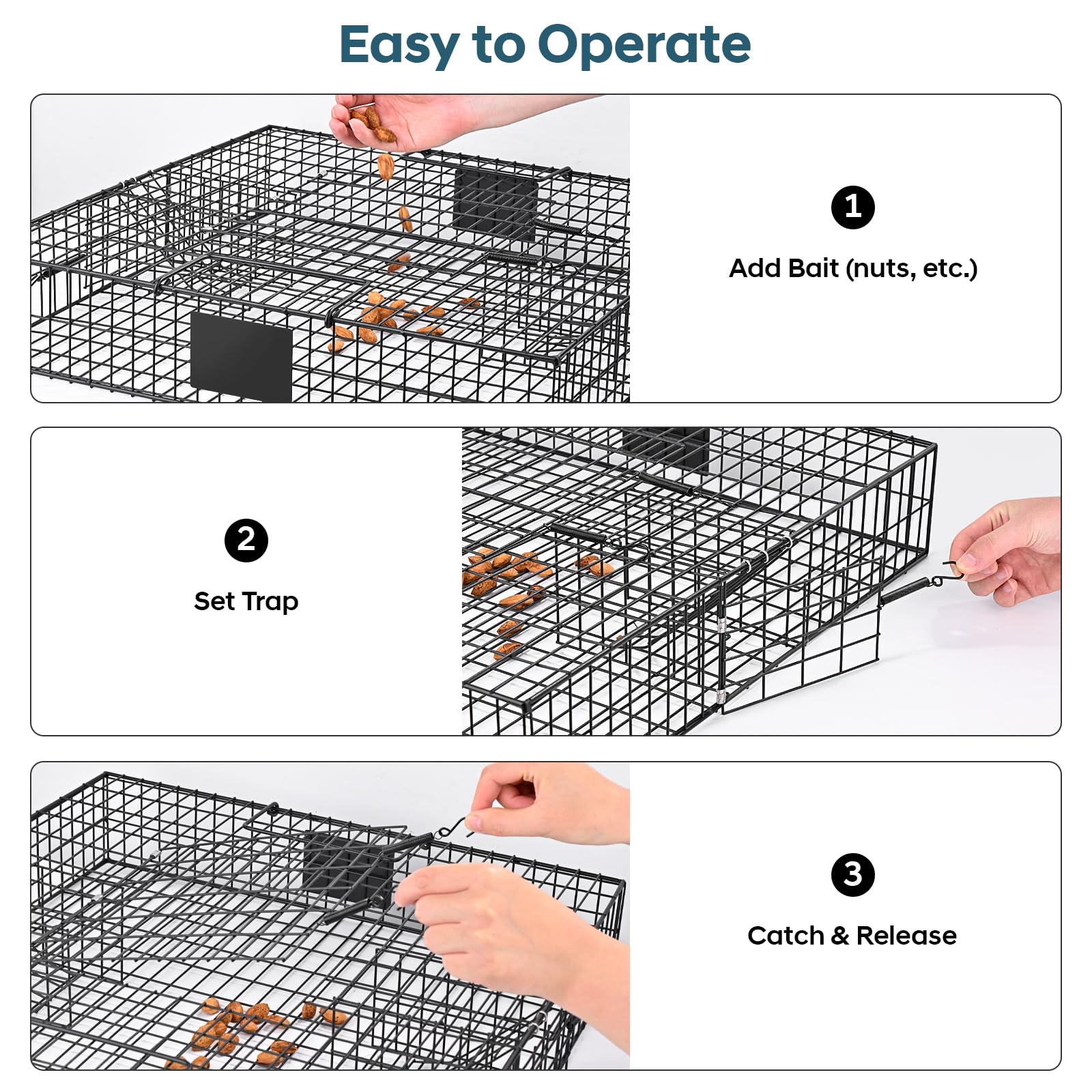 Easy to Operate

1

Add Bait (nuts, etc.)

2

Set Trap

3

Catch & Release