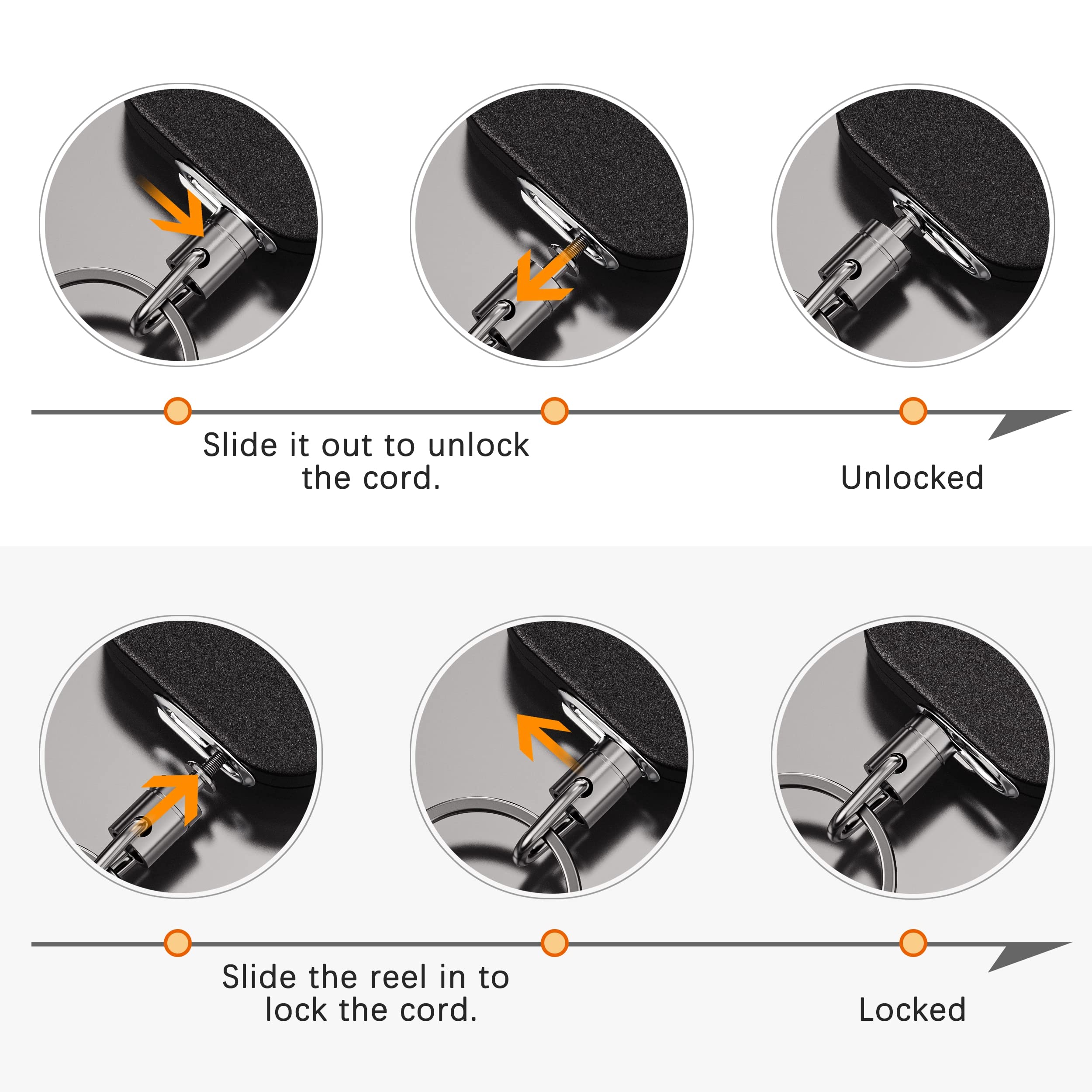 Slide it out to unlock the cord.

Unlocked

Slide the reel in to lock the cord.

Locked