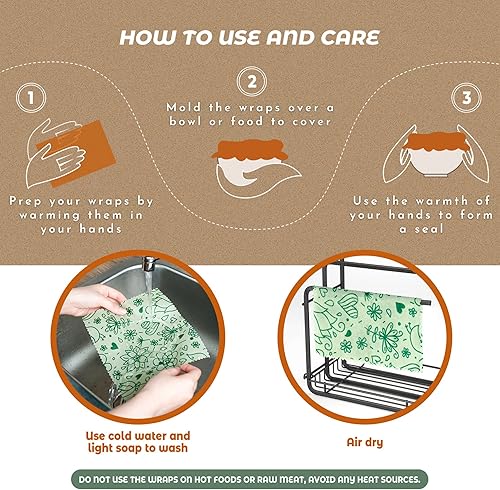 HOW TO USE AND CARE

1

Prep your wraps by warming them in your hands

2

Mold the wraps over a bowl or food to cover

3

Use the warmth of your hands to form a seal

Use cold water and light soap to wash

Air dry

DO NOT USE THE WRAPS ON HOT FOODS OR RAW MEAT, AVOID ANY HEAT SOURCES.