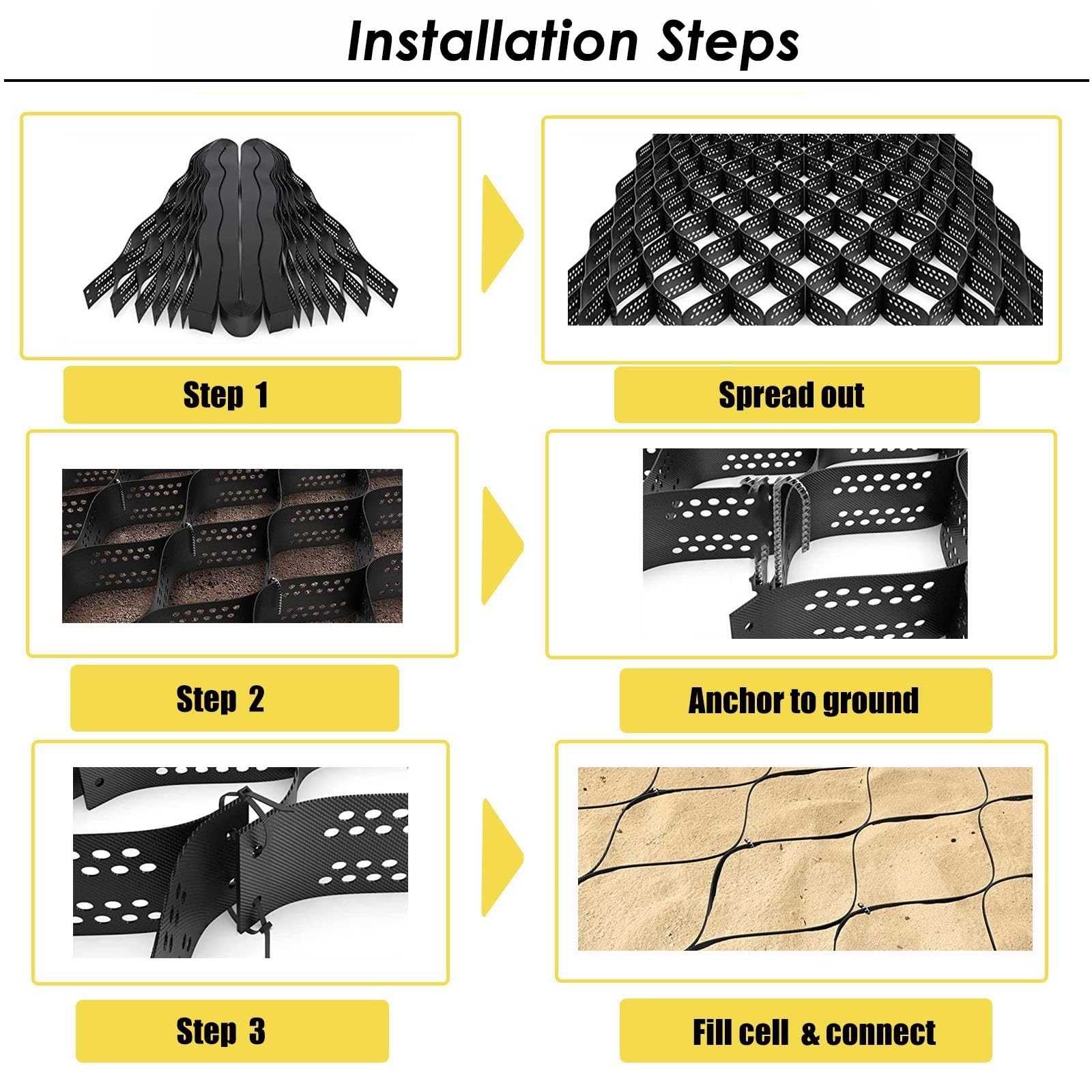 Installation Steps

Step 1

Spread out

Step 2

Anchor to ground

Step 3

Fill cell & connect