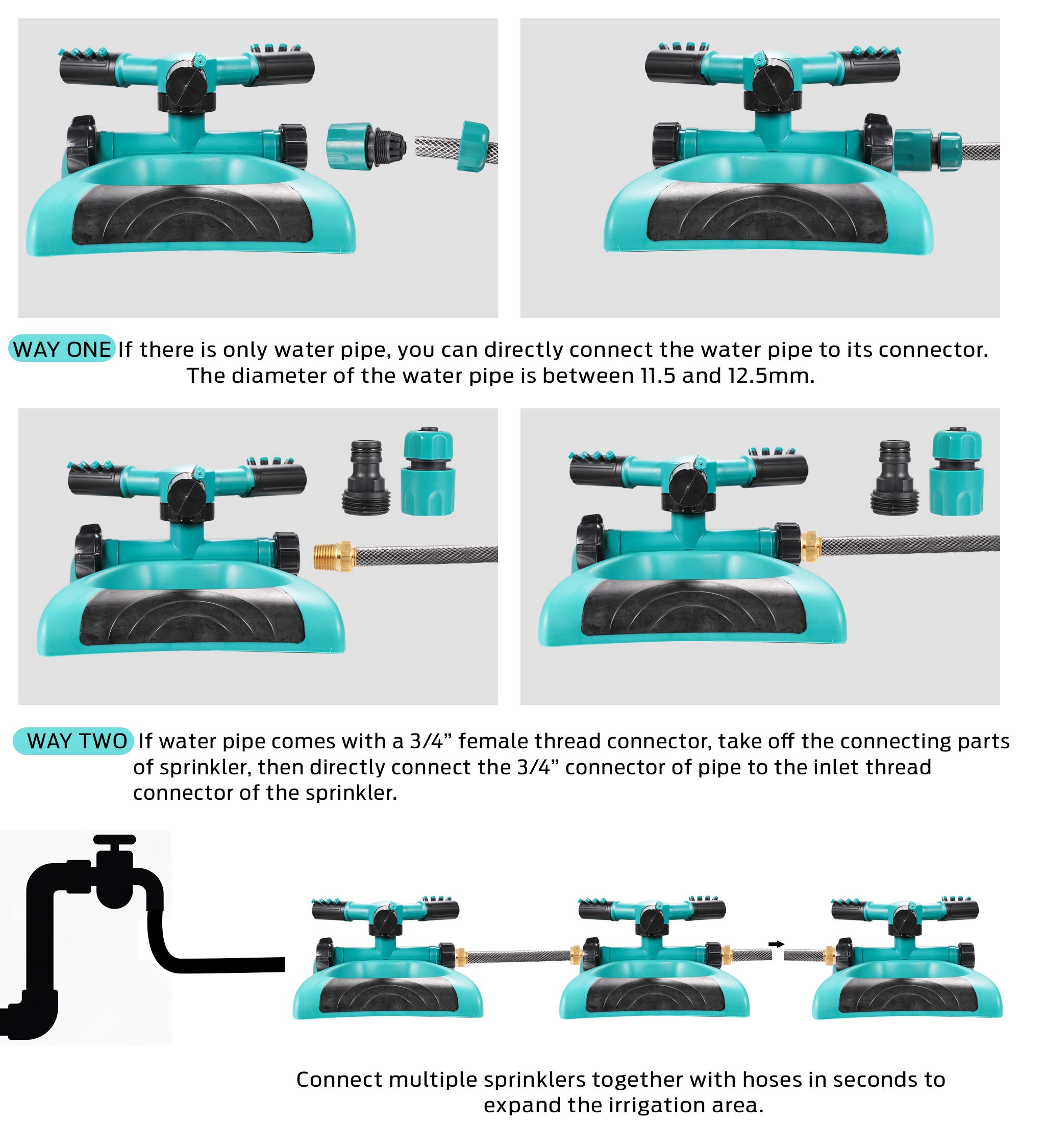 WAY ONE If there is only water pipe, you can directly connect the water pipe to its connector. The diameter of the water pipe is between 11.5 and 12.5mm.

WAY TWO If water pipe comes with a 3/4” female thread connector, take off the connecting parts of sprinkler, then directly connect the 3/4” connector of pipe to the inlet thread connector of the sprinkler.

Connect multiple sprinklers together with hoses in seconds to expand the irrigation area.