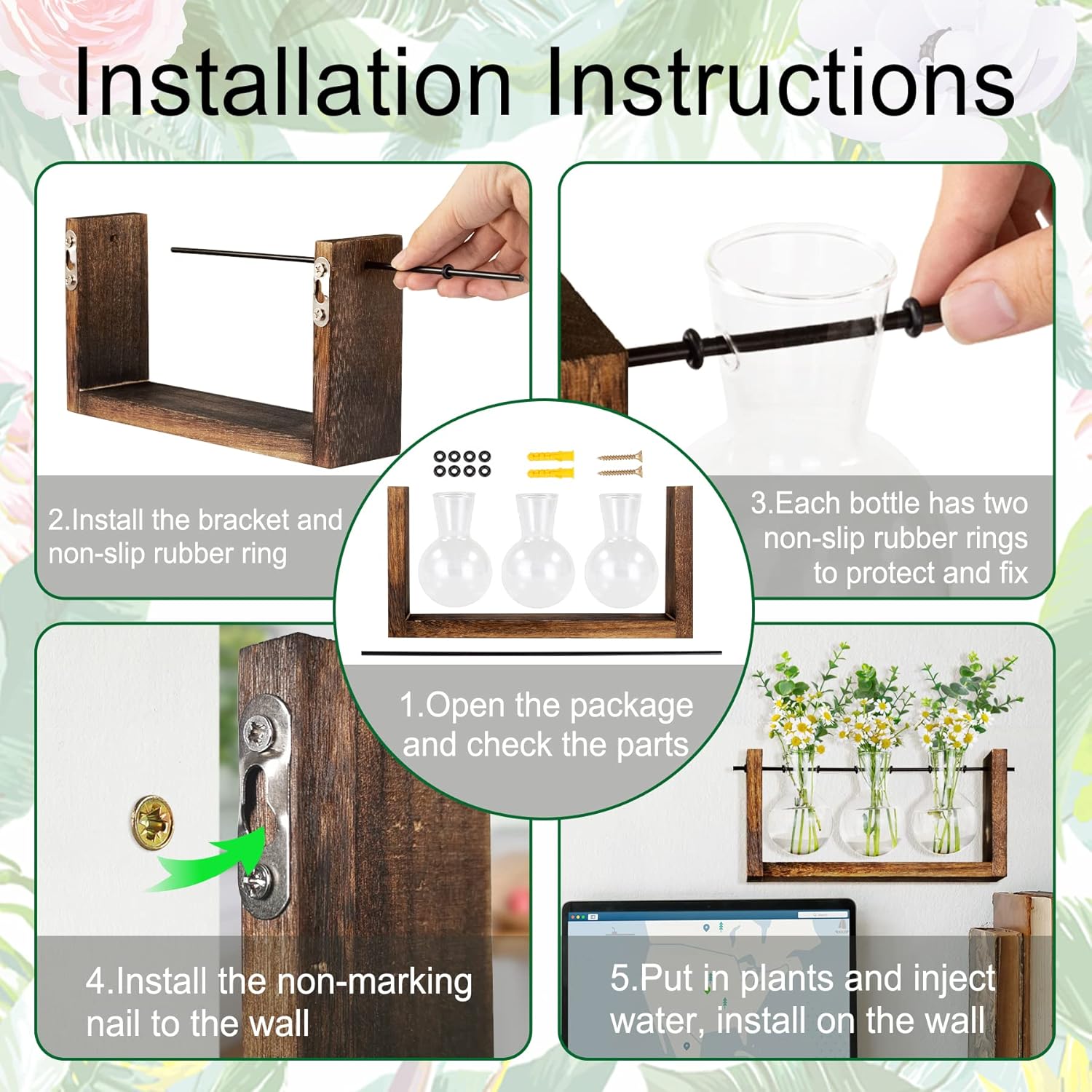 Installation Instructions

2.Install the bracket and non-slip rubber ring

3.Each bottle has two non-slip rubber rings to protect and fix

1.Open the package and check the parts

4.Install the non-marking nail to the wall

5.Put in plants and inject water, install on the wall