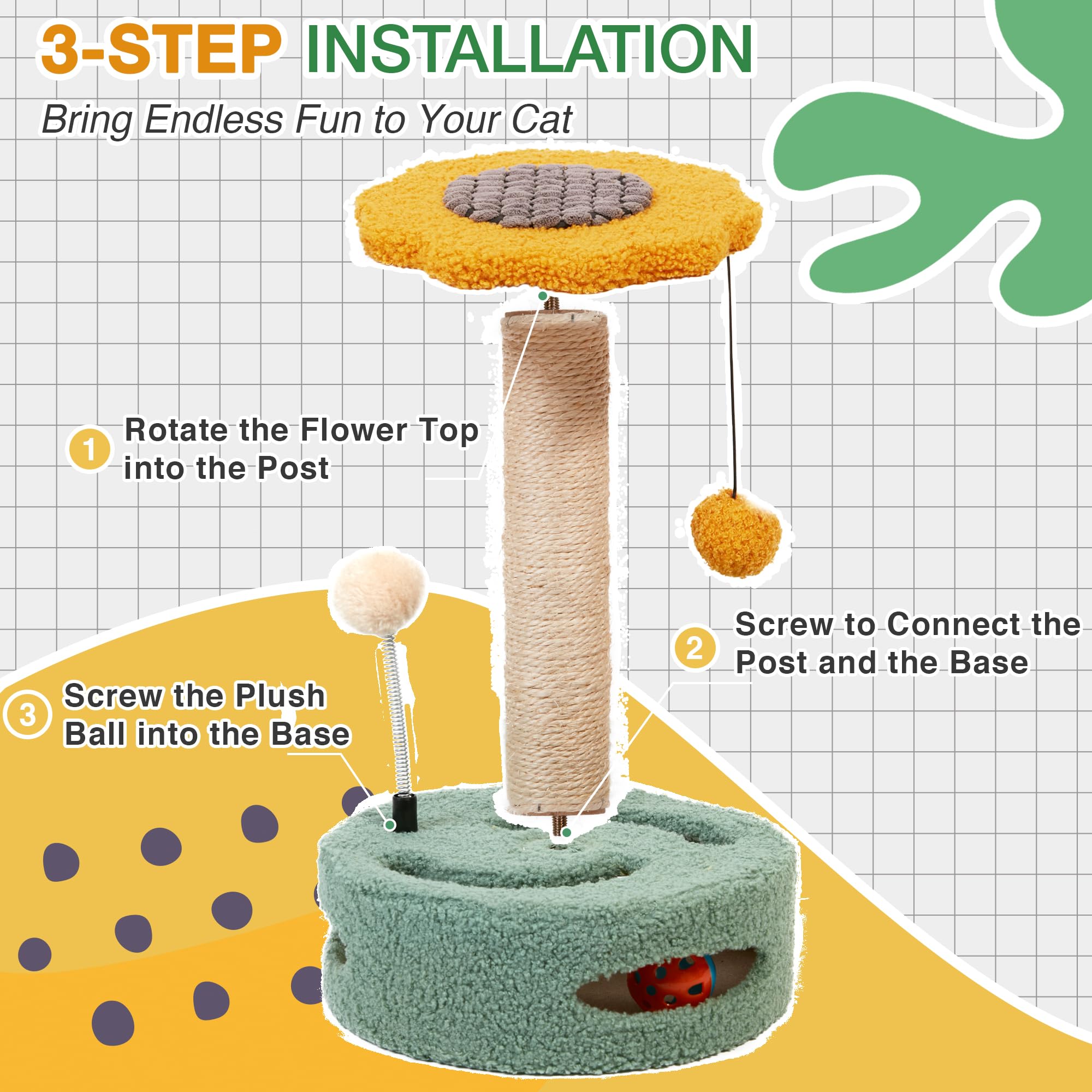 3-STEP INSTALLATION

Bring Endless Fun to Your Cat

1 Rotate the Flower Top into the Post

2 Screw to Connect the Post and the Base

3 Screw the Plush Ball into the Base