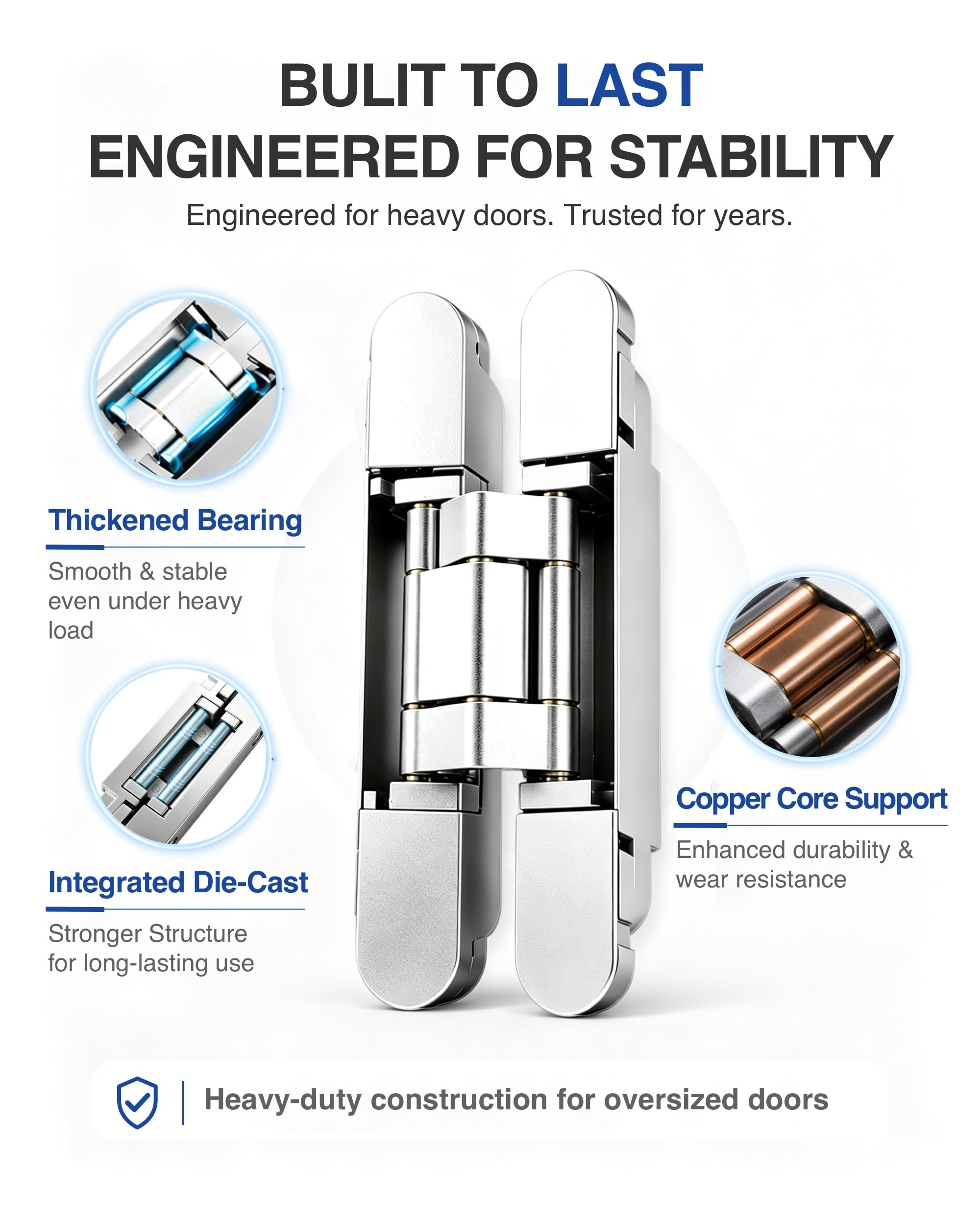 BULIT TO LAST
ENGINEERED FOR STABILITY

Engineered for heavy doors. Trusted for years.

Thickened Bearing

Smooth & stable even under heavy load

Integrated Die-Cast

Stronger Structure for long-lasting use

Copper Core Support

Enhanced durability & wear resistance

Heavy-duty construction for oversized doors