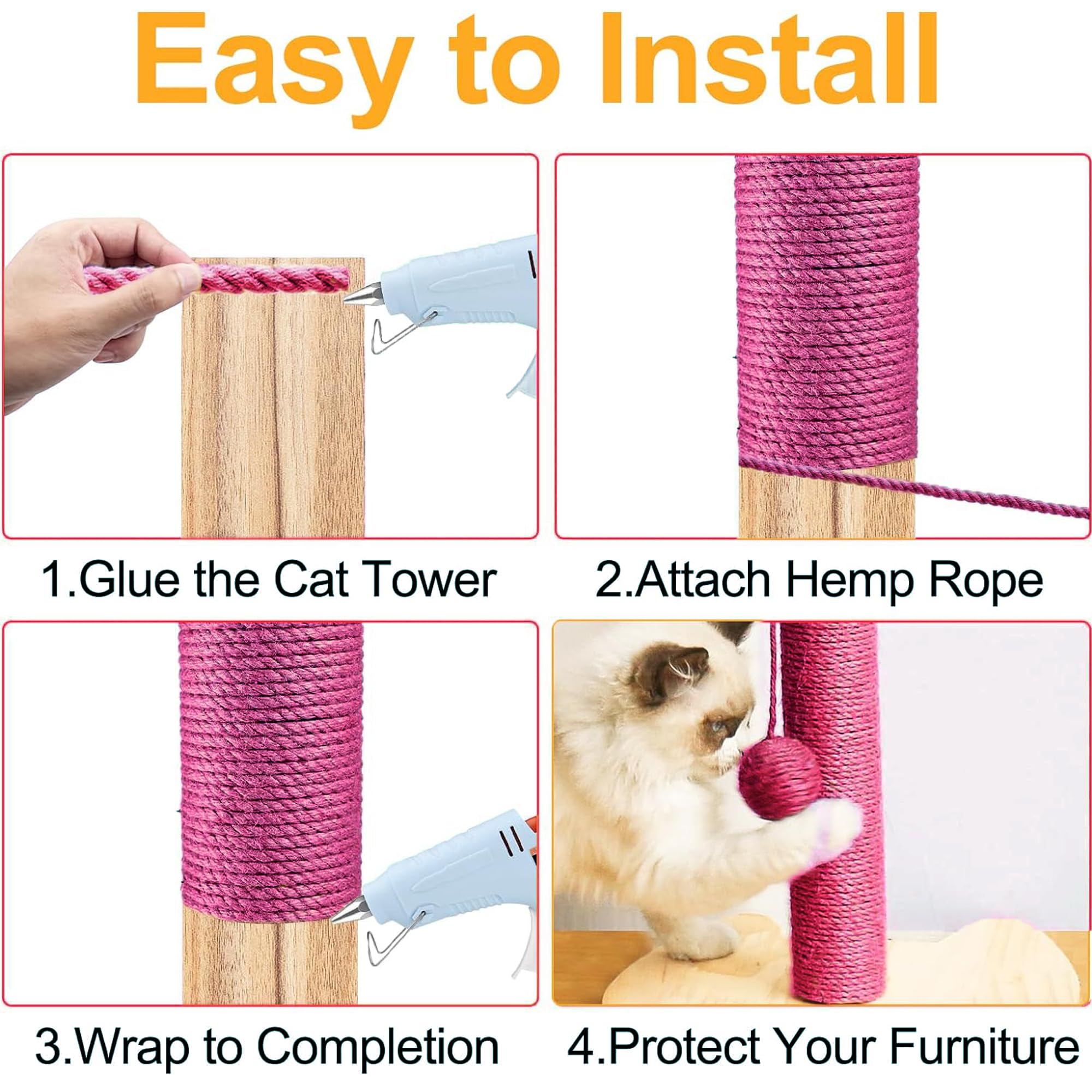 Easy to Install

1.Glue the Cat Tower

2.Attach Hemp Rope

3.Wrap to Completion

4.Protect Your Furniture