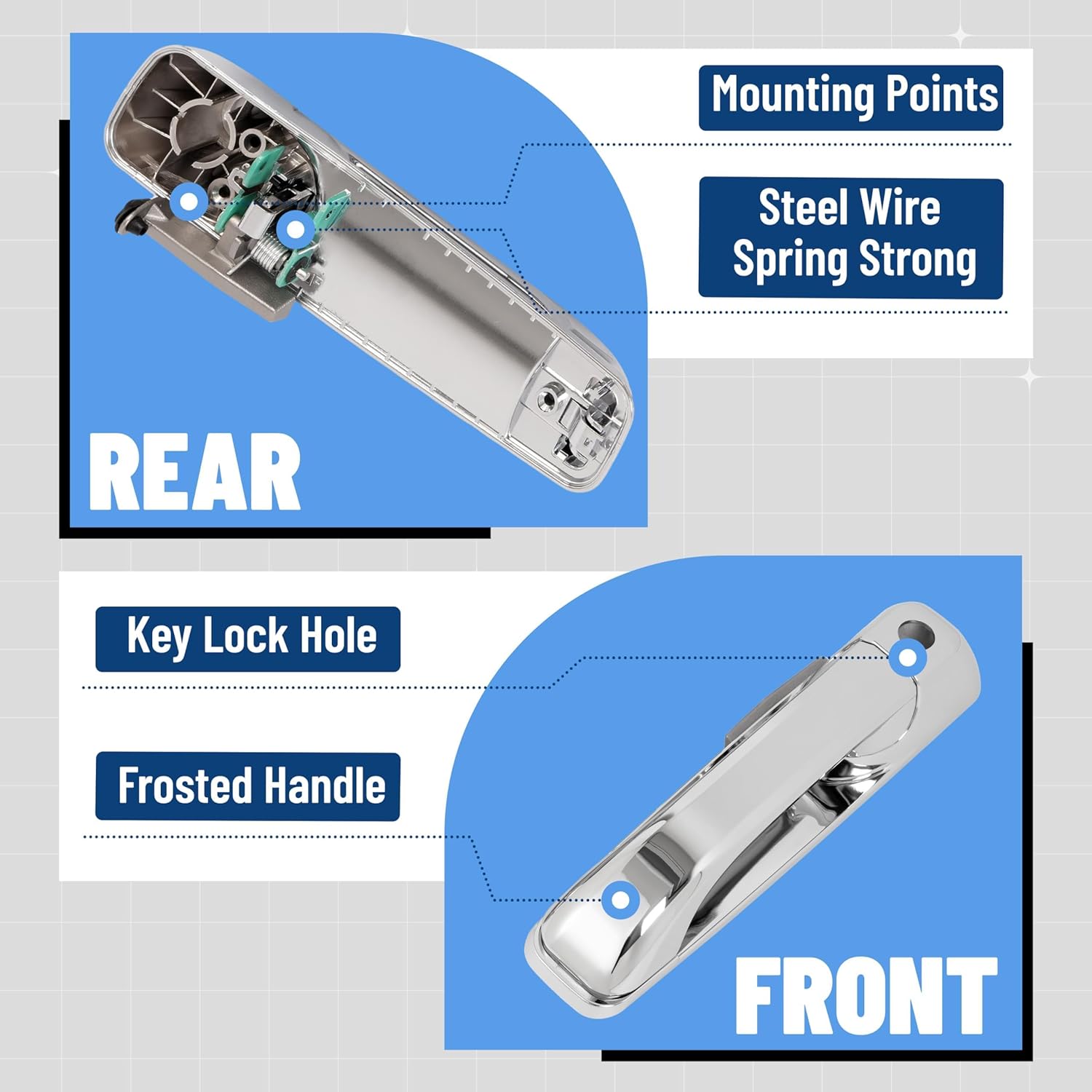 Mounting Points

Steel Wire Spring Strong

REAR

Key Lock Hole

Frosted Handle

FRONT