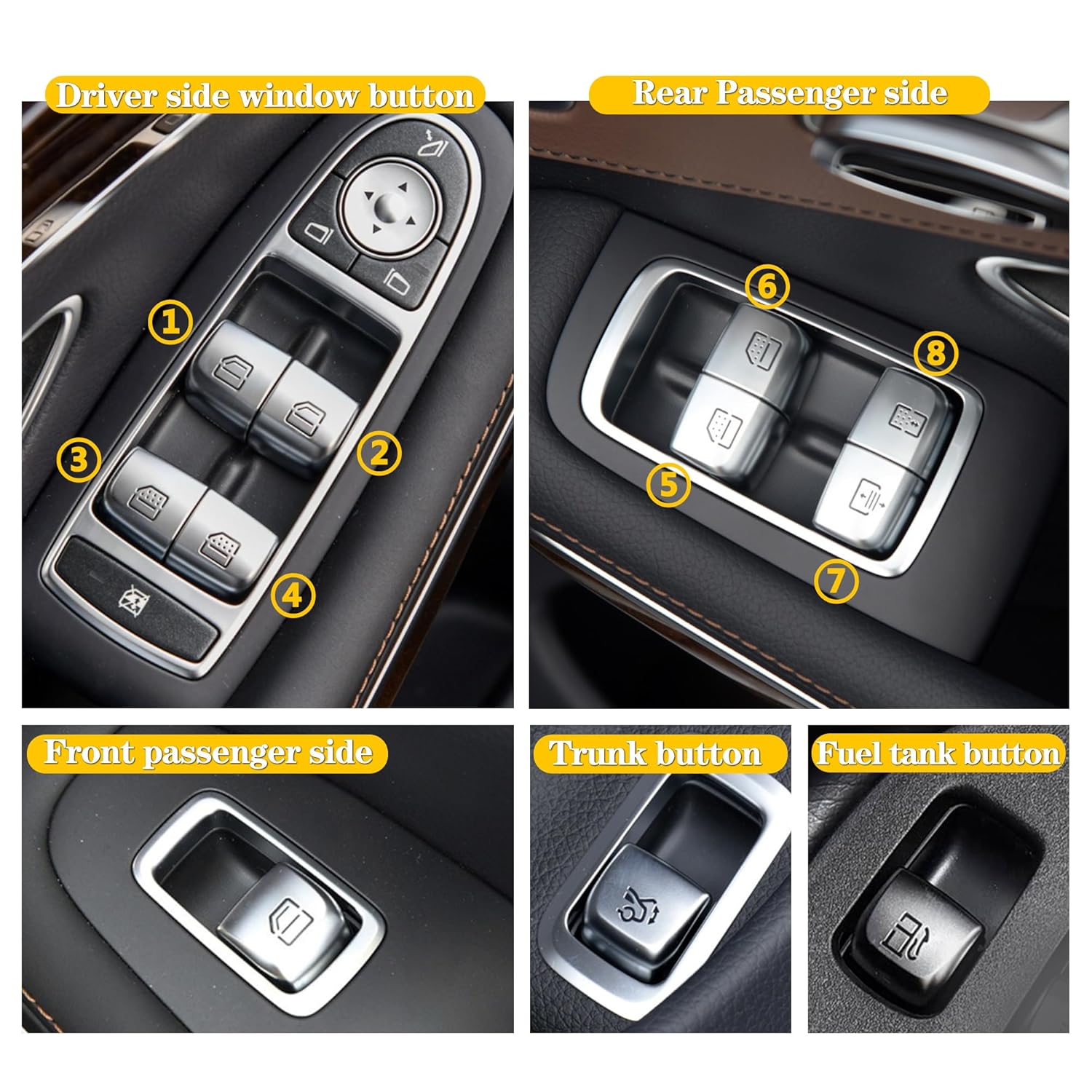 Driver side window button

1
2
3
4

Rear Passenger side

6
8
5
7

Front passenger side

Trunk button

Fuel tank button