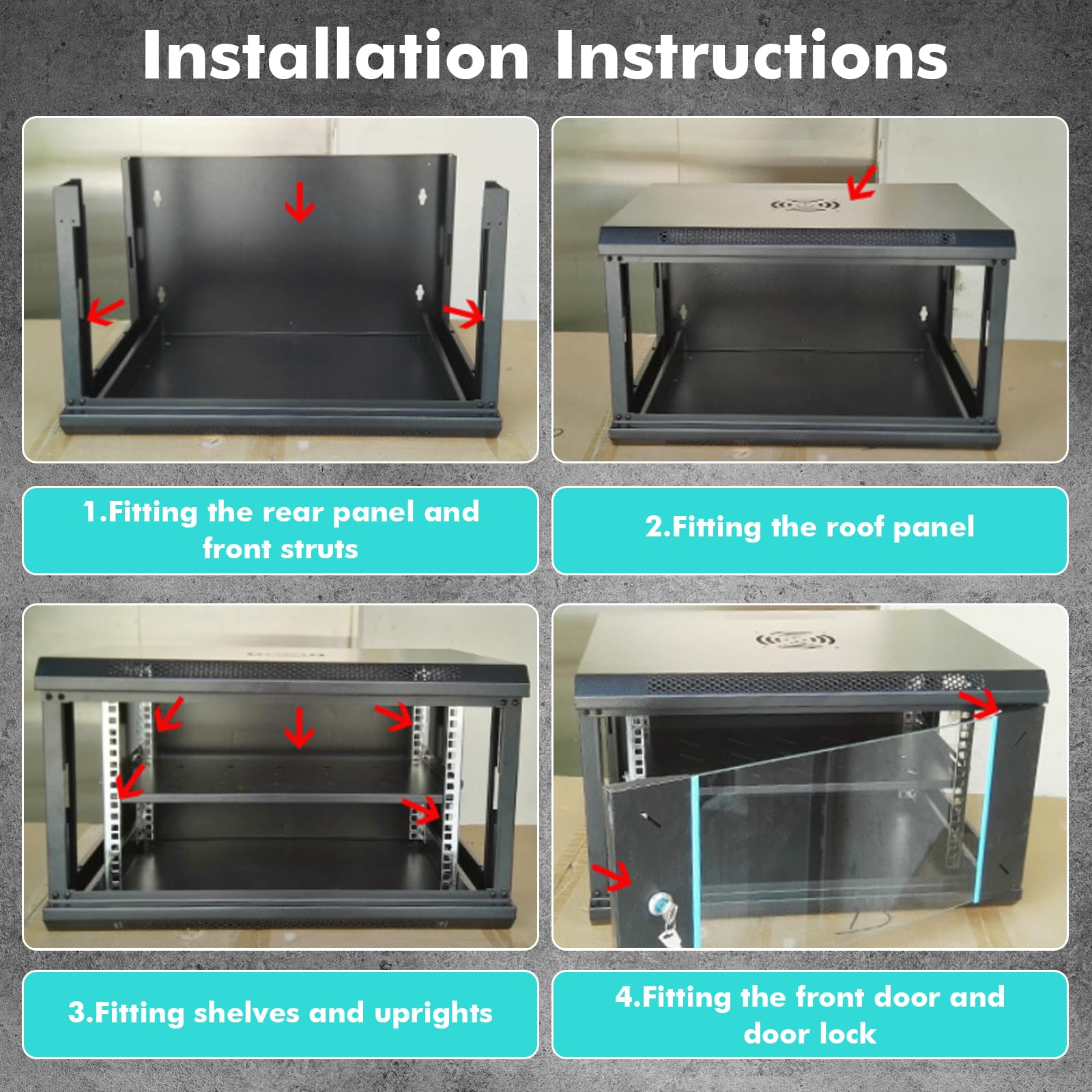 Installation Instructions

1.Fitting the rear panel and front struts

2.Fitting the roof panel

3.Fitting shelves and uprights

4.Fitting the front door and door lock