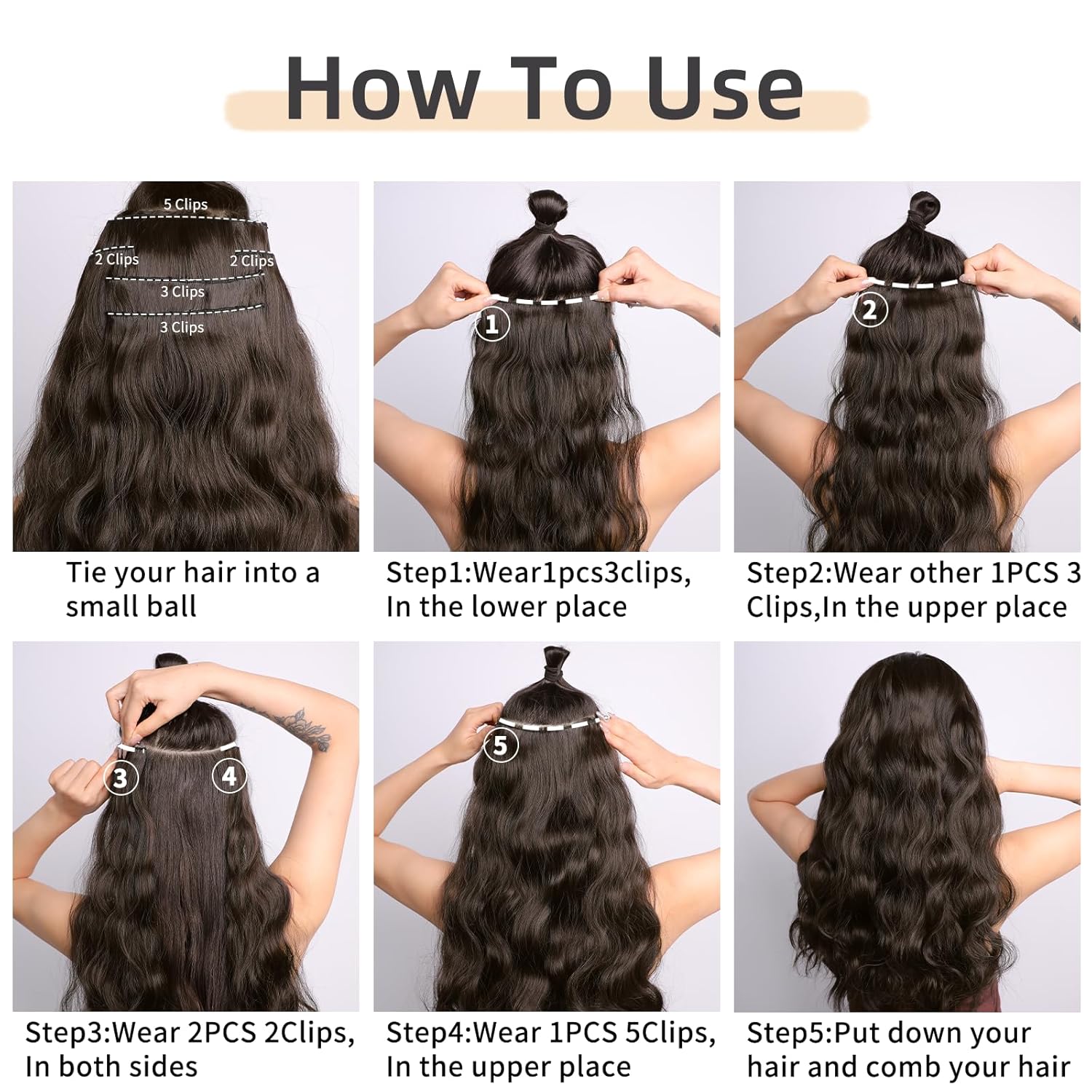 How To Use

5 Clips
2 Clips
2 Clips
3 Clips
3 Clips

Tie your hair into a small ball

1

Step1:Wear1pcs3clips, In the lower place

2

Step2:Wear other 1PCS 3 Clips,In the upper place

3
4

Step3:Wear 2PCS 2Clips, In both sides

5

Step4:Wear 1PCS 5Clips, In the upper place

Step5:Put down your hair and comb your hair