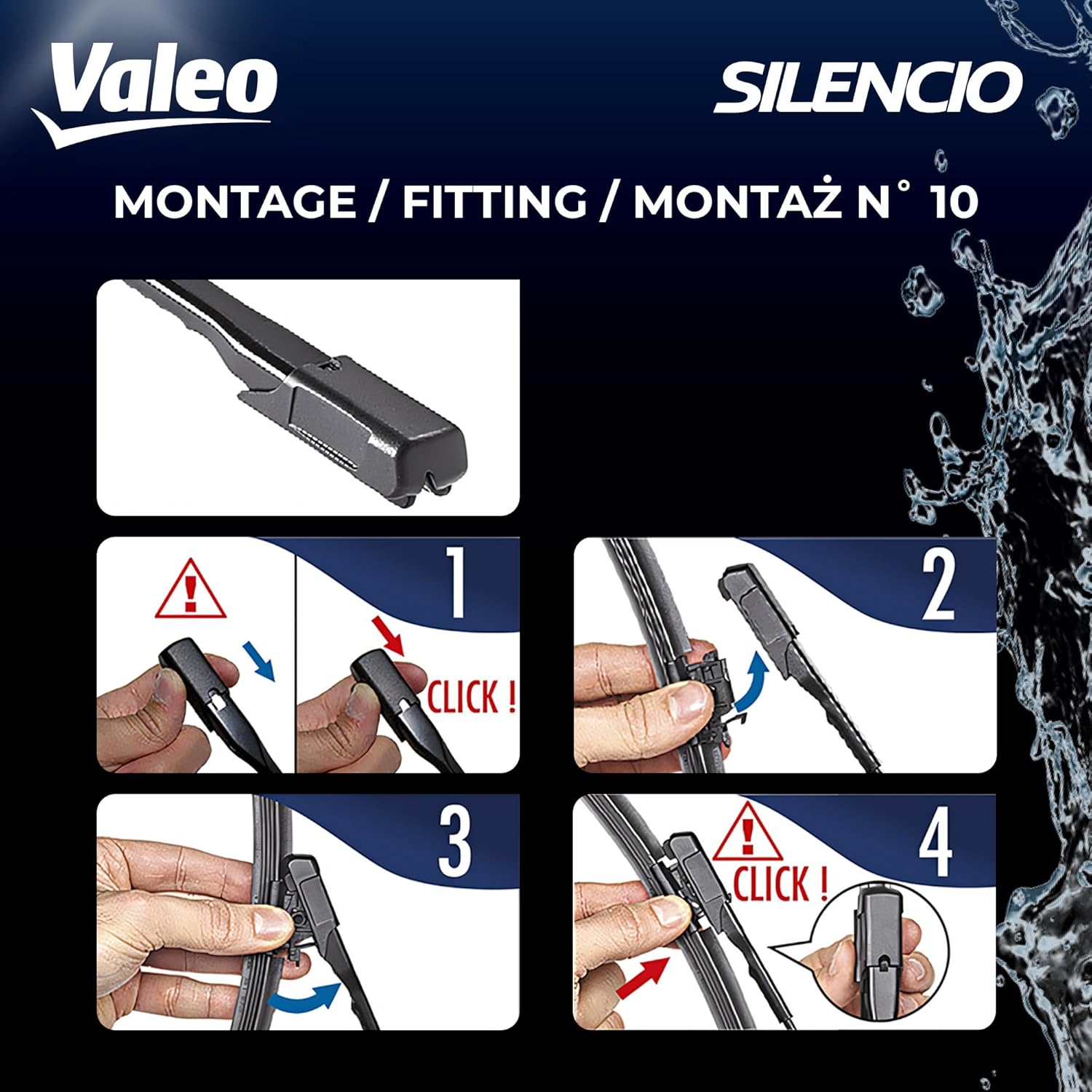 Valeo

SILENCIO

MONTAGE / FITTING / MONTAŻ N° 10

1

CLICK !

2

3

4

CLICK !