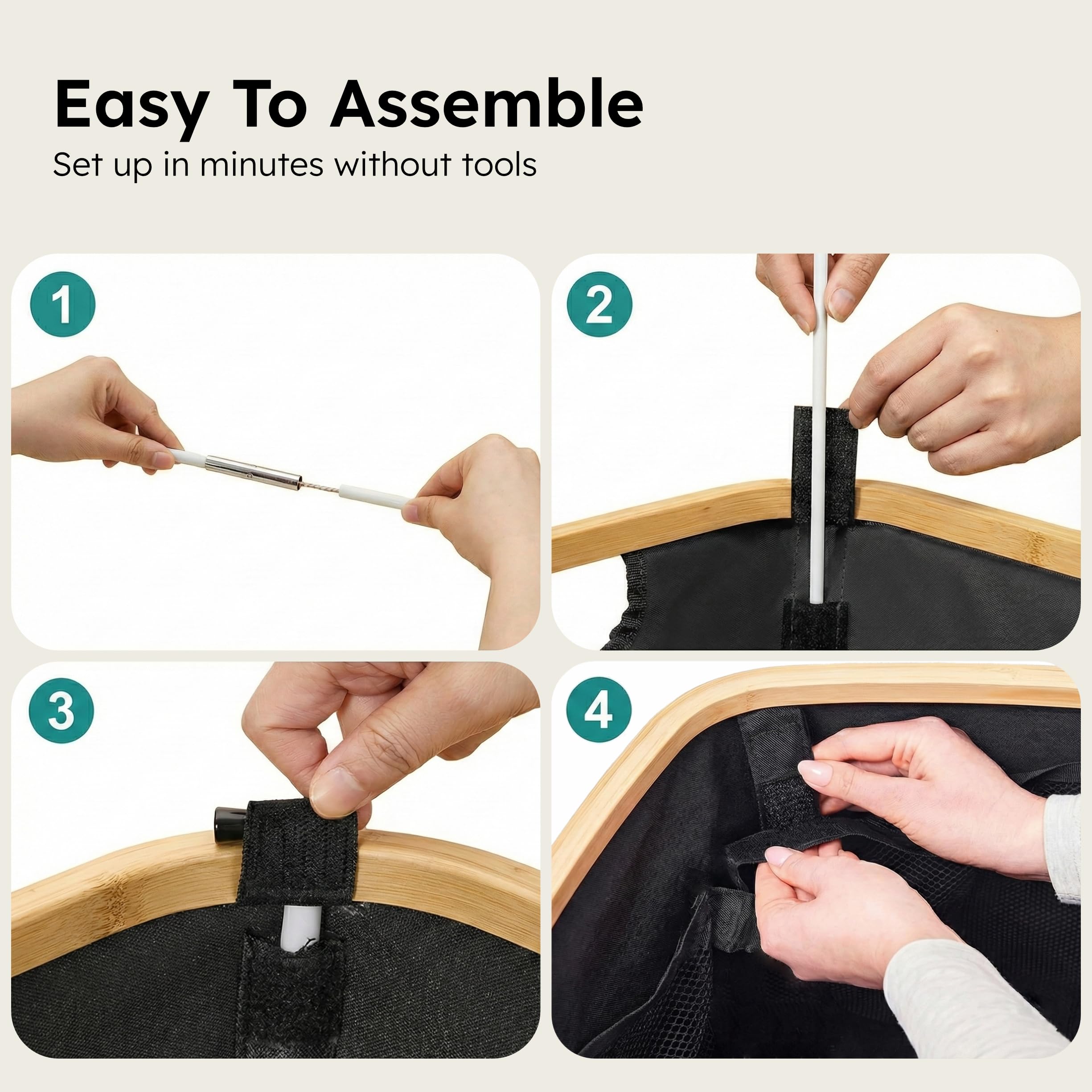 Easy To Assemble
Set up in minutes without tools

1

2

3

4