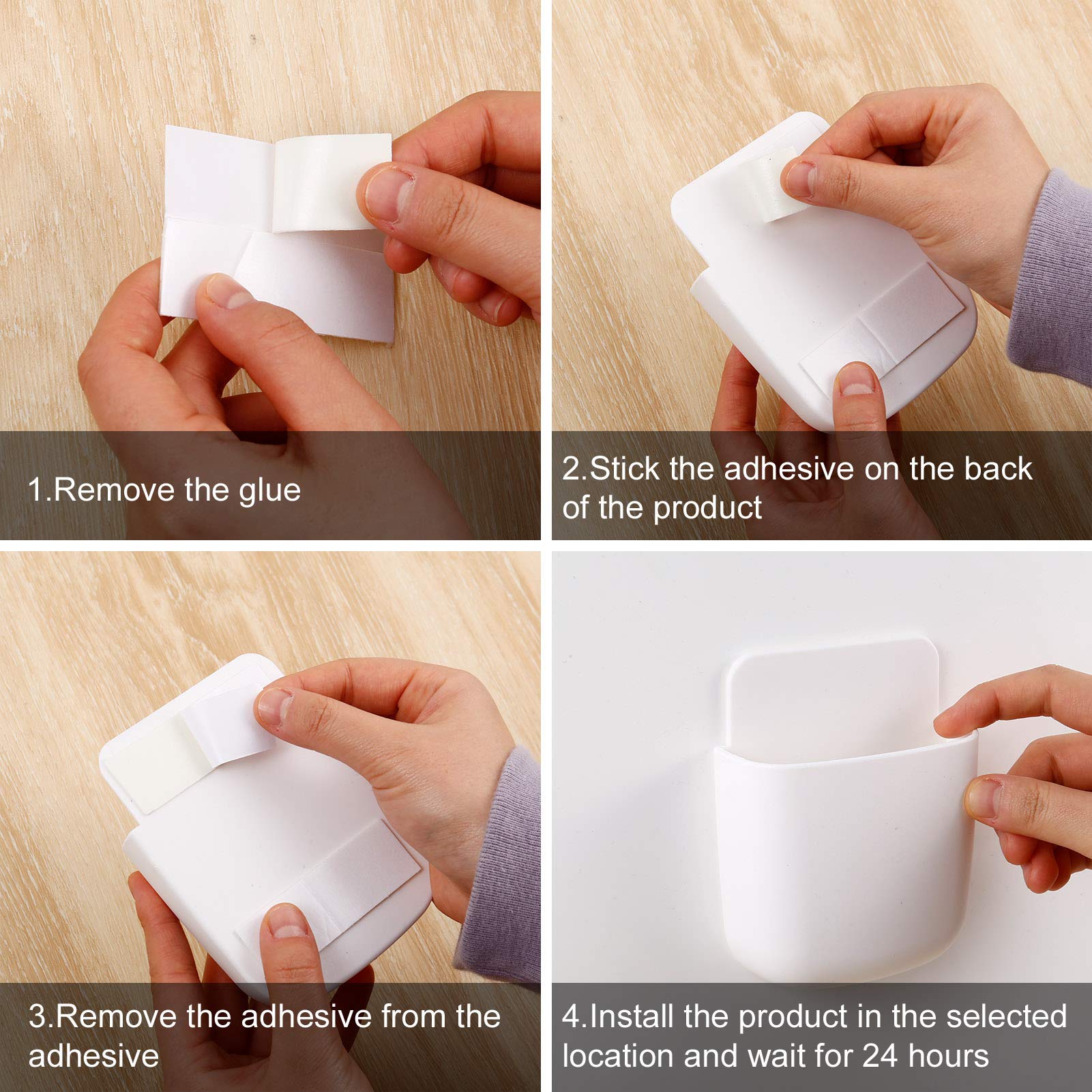 1.Remove the glue

2.Stick the adhesive on the back of the product

3.Remove the adhesive from the adhesive

4.Install the product in the selected location and wait for 24 hours