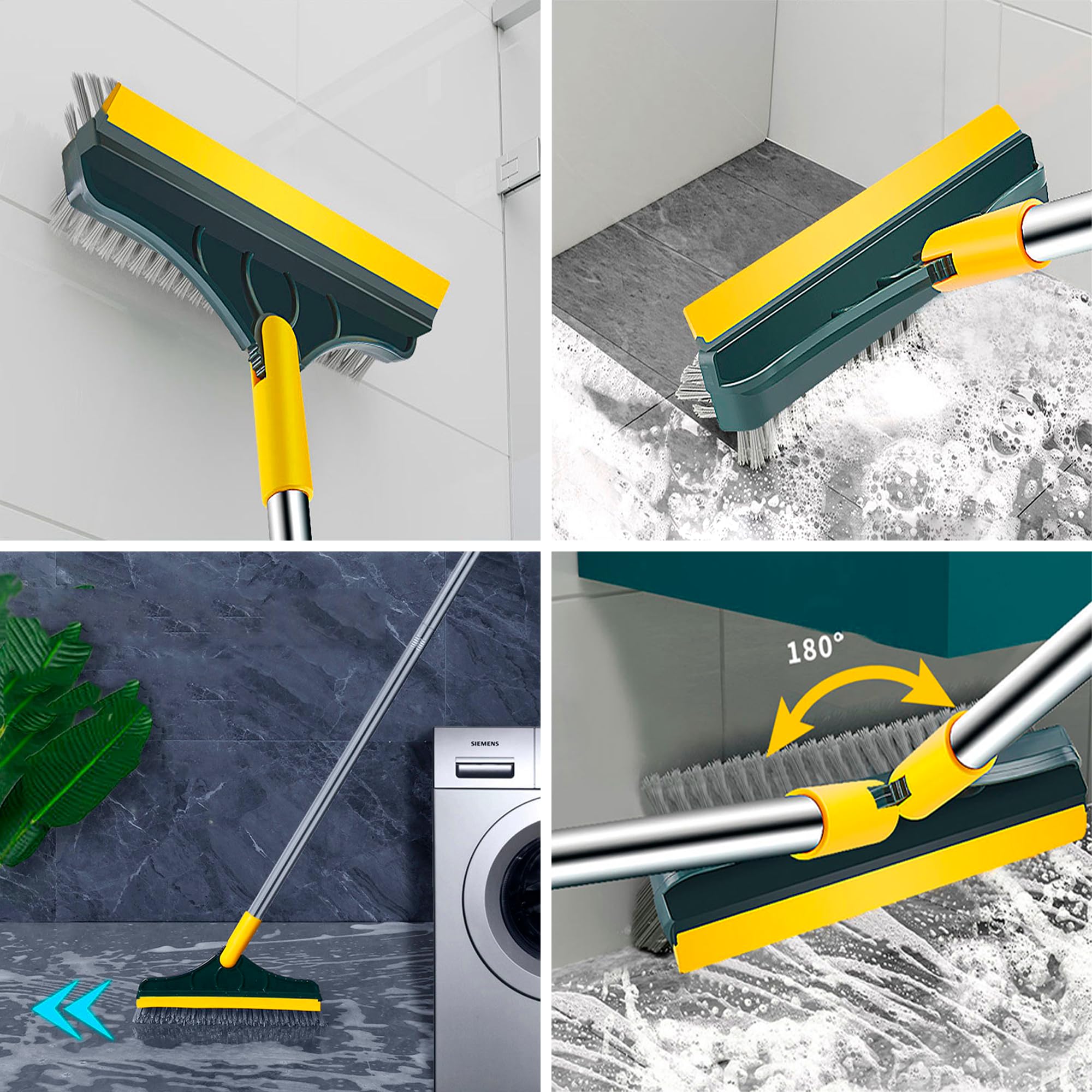 SIEMENS

180°