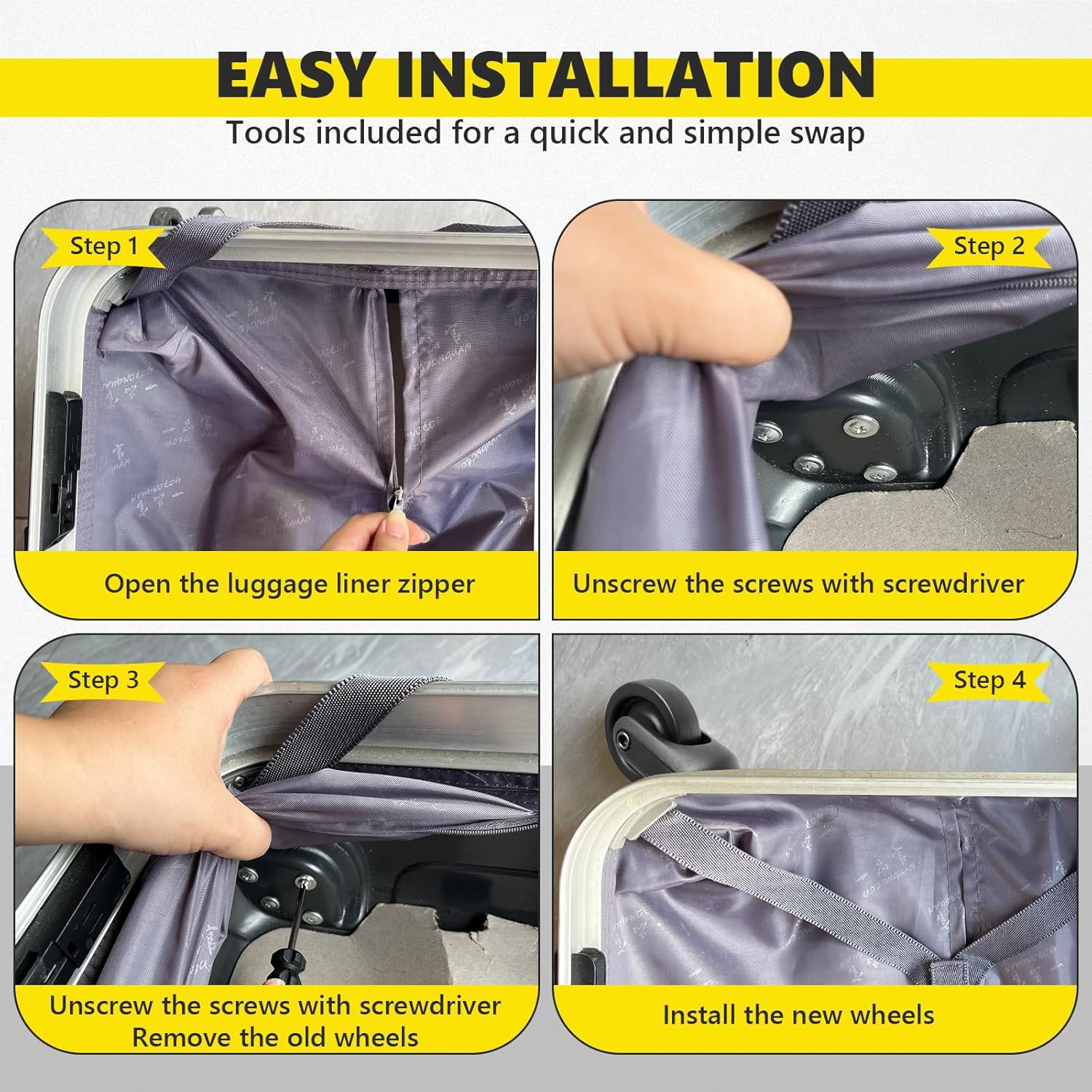 EASY INSTALLATION

Tools included for a quick and simple swap

Step 1

Open the luggage liner zipper

Step 2

Unscrew the screws with screwdriver

Step 3

Unscrew the screws with screwdriver
Remove the old wheels

Step 4

Install the new wheels