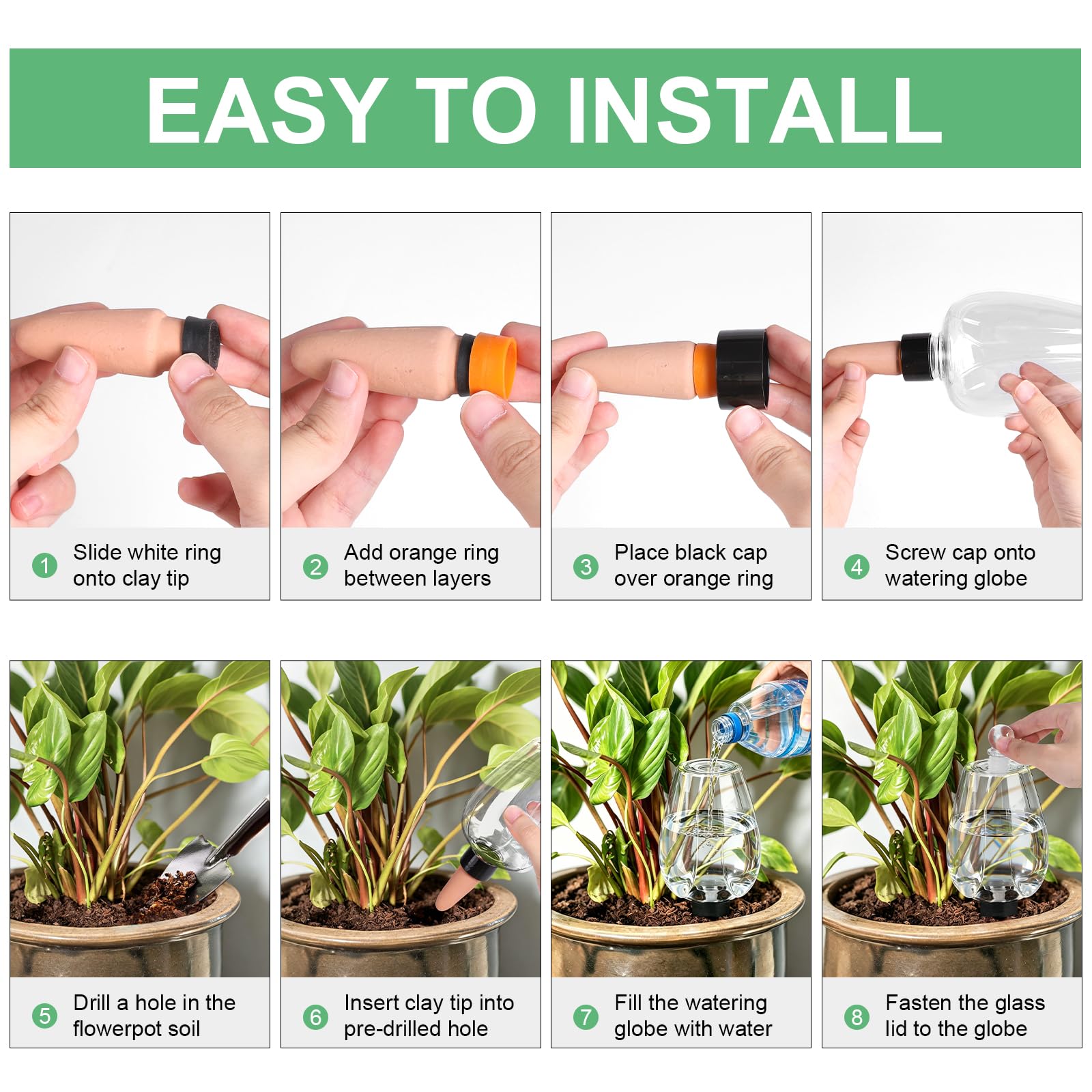 EASY TO INSTALL

1 Slide white ring onto clay tip

2 Add orange ring between layers

3 Place black cap over orange ring

4 Screw cap onto watering globe

5 Drill a hole in the flowerpot soil

6 Insert clay tip into pre-drilled hole

7 Fill the watering globe with water

8 Fasten the glass lid to the globe