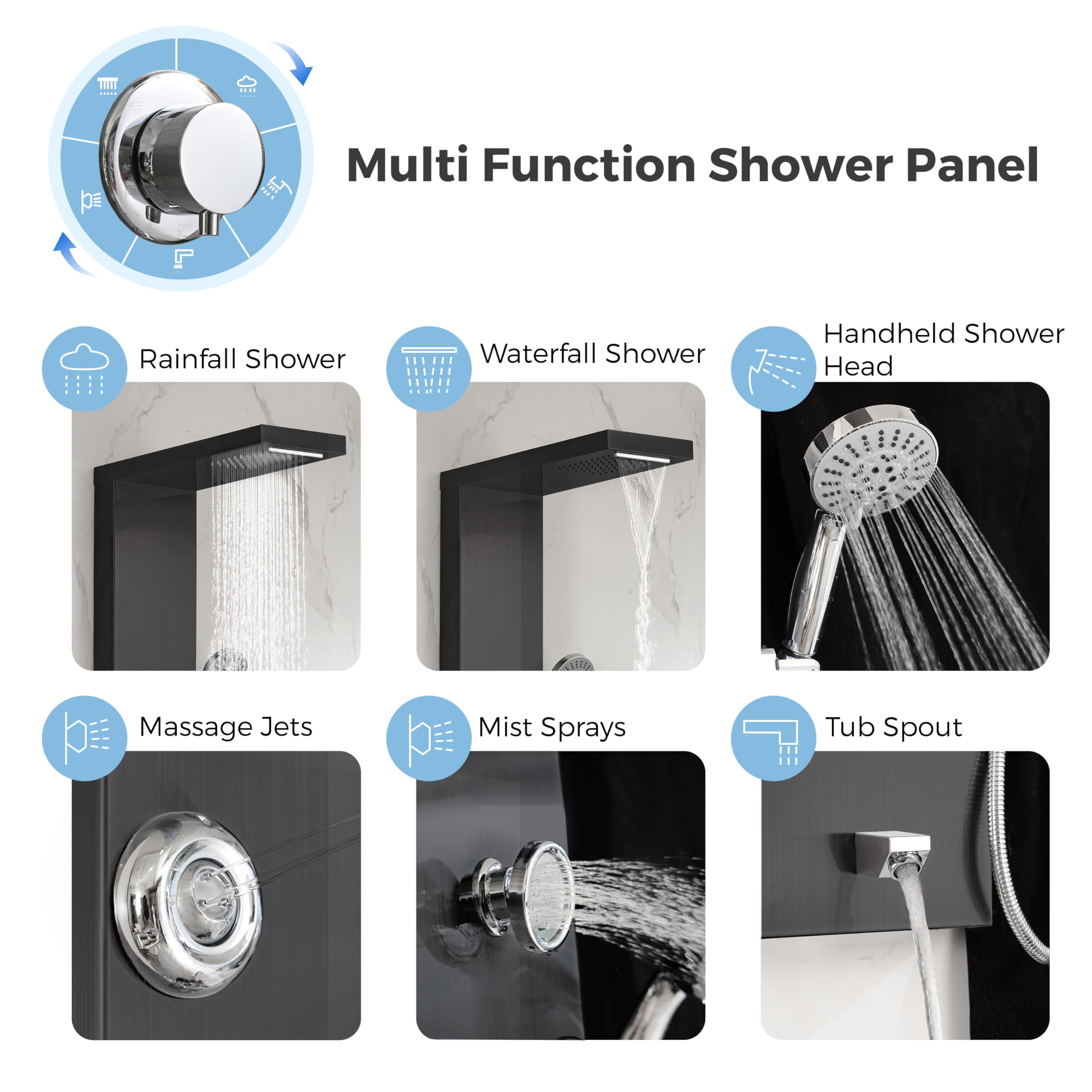 Multi Function Shower Panel

Rainfall Shower

Waterfall Shower

Handheld Shower Head

Massage Jets

Mist Sprays

Tub Spout