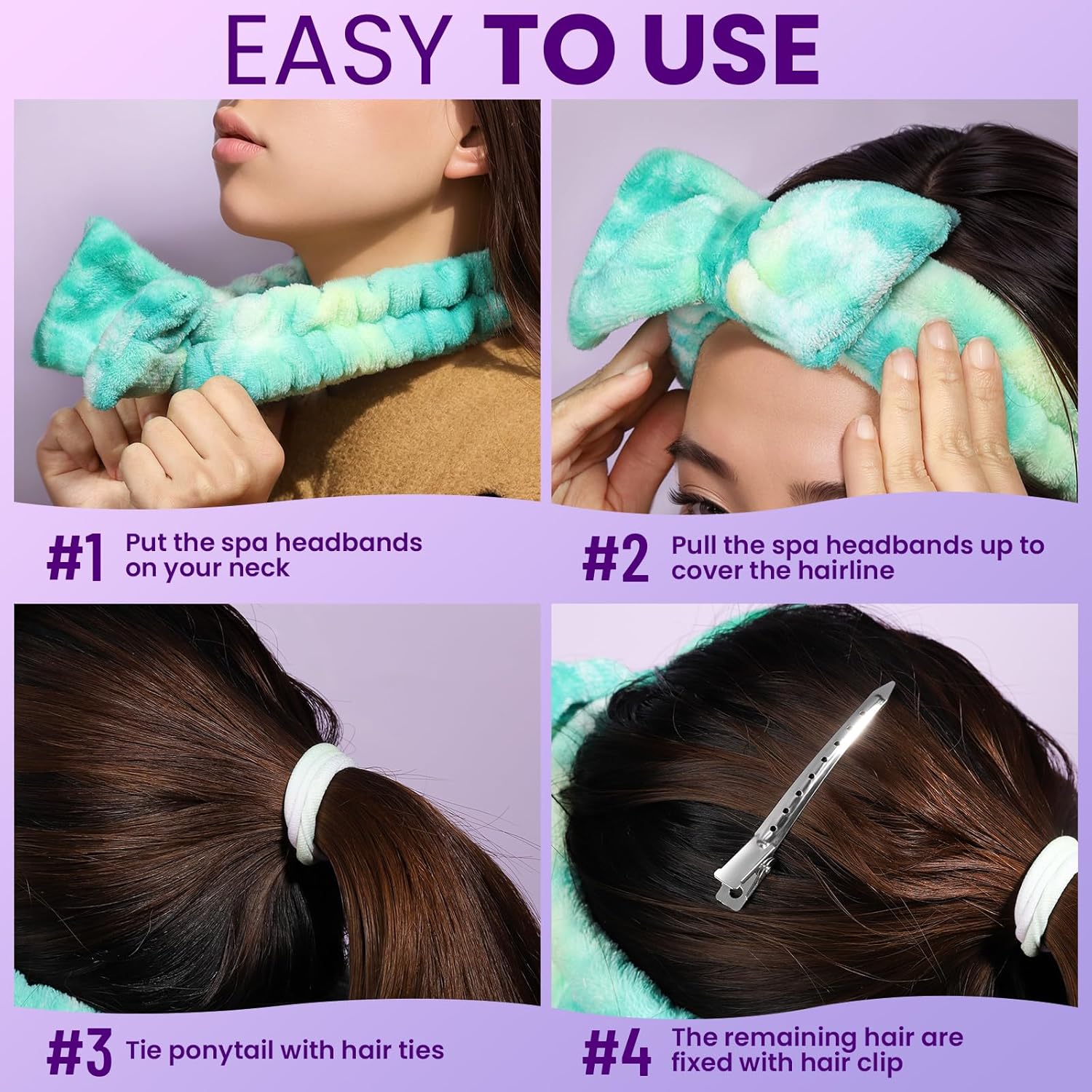 EASY TO USE

#1 Put the spa headbands on your neck

#2 Pull the spa headbands up to cover the hairline

#3 Tie ponytail with hair ties

#4 The remaining hair are fixed with hair clip