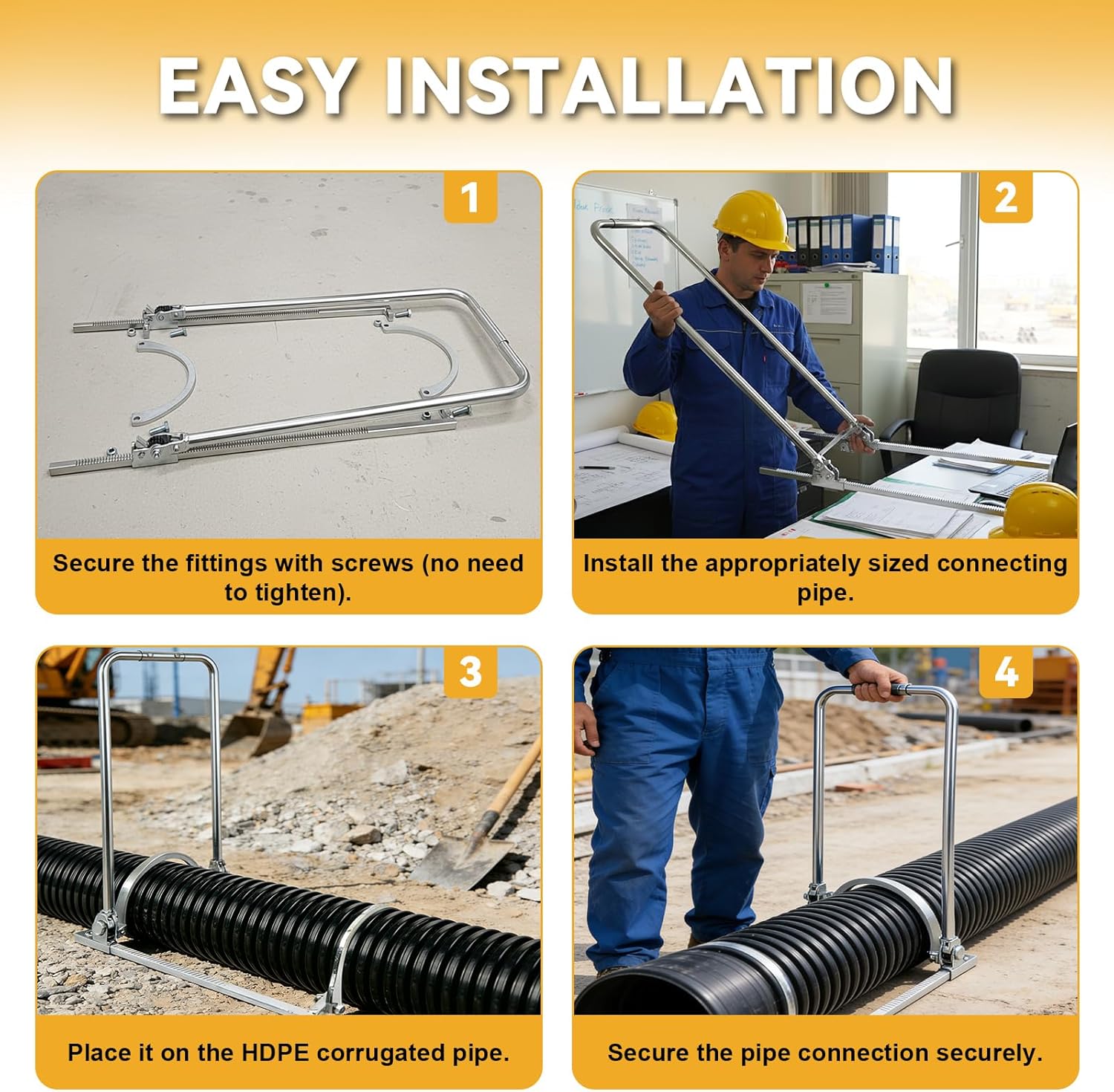 EASY INSTALLATION

1

Secure the fittings with screws (no need to tighten).

2

Install the appropriately sized connecting pipe.

3

Place it on the HDPE corrugated pipe.

4

Secure the pipe connection securely.