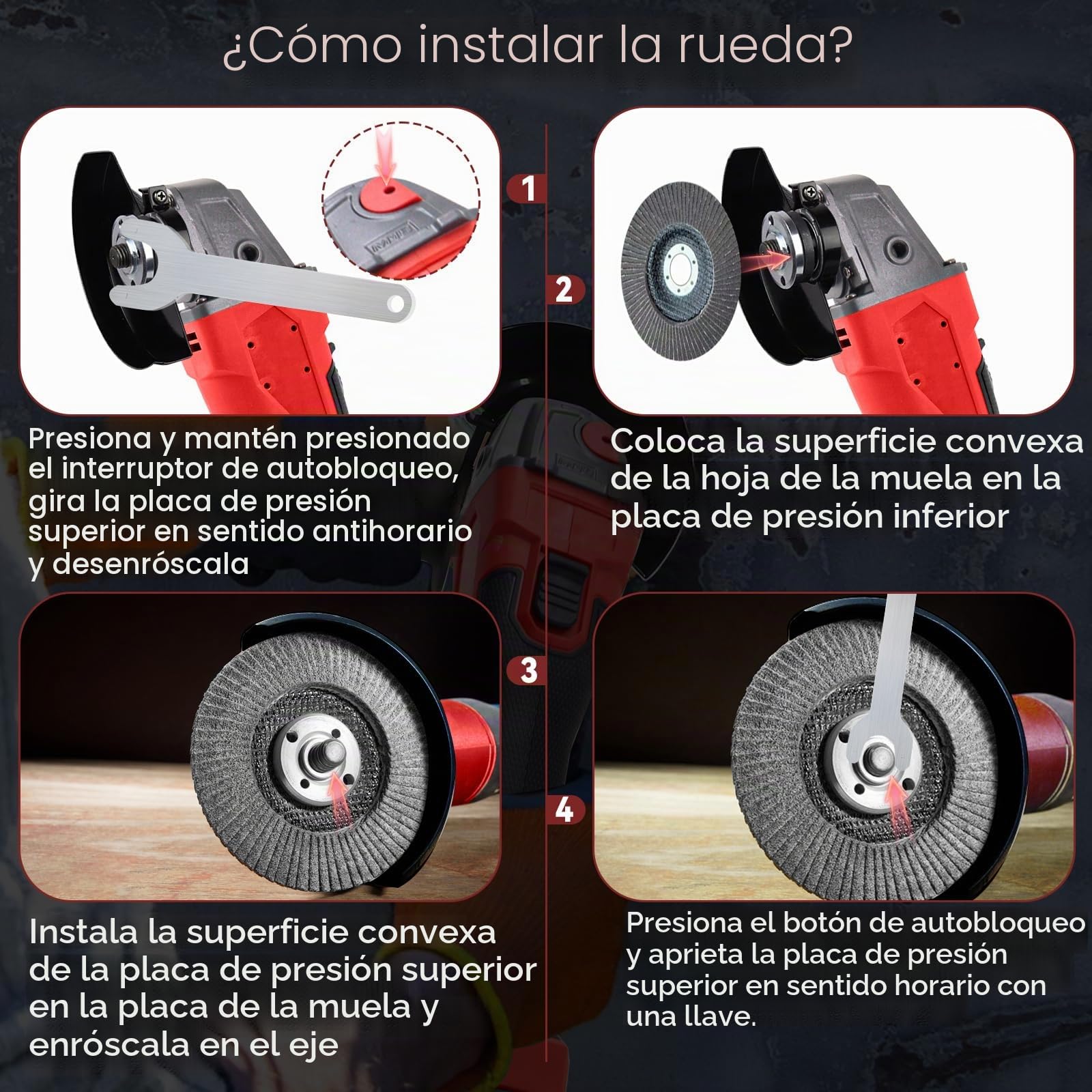 ¿Cómo instalar la rueda?

1

Presiona y mantén presionado el interruptor de autobloqueo, gira la placa de presión superior en sentido antihorario y desenróscala

2

Coloca la superficie convexa de la hoja de la muela en la placa de presión inferior

3

Instala la superficie convexa de la placa de presión superior en la placa de la muela y enróscala en el eje

4

Presiona el botón de autobloqueo y aprieta la placa de presión superior en sentido horario con una llave.