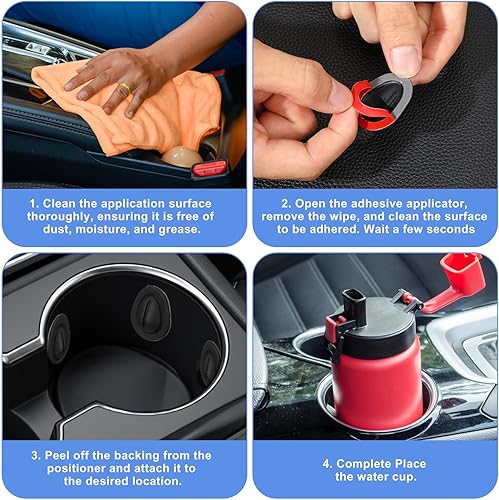 1. Clean the application surface thoroughly, ensuring it is free of dust, moisture, and grease.

2. Open the adhesive applicator, remove the wipe, and clean the surface to be adhered. Wait a few seconds

3. Peel off the backing from the positioner and attach it to the desired location.

4. Complete Place the water cup.