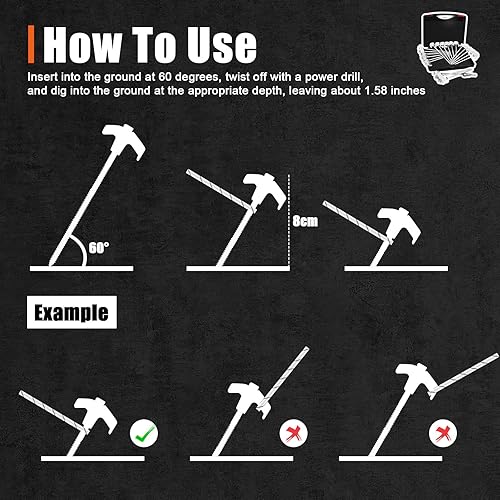 How To Use

Insert into the ground at 60 degrees, twist off with a power drill, and dig into the ground at the appropriate depth, leaving about 1.58 inches

60°

8cm

Example